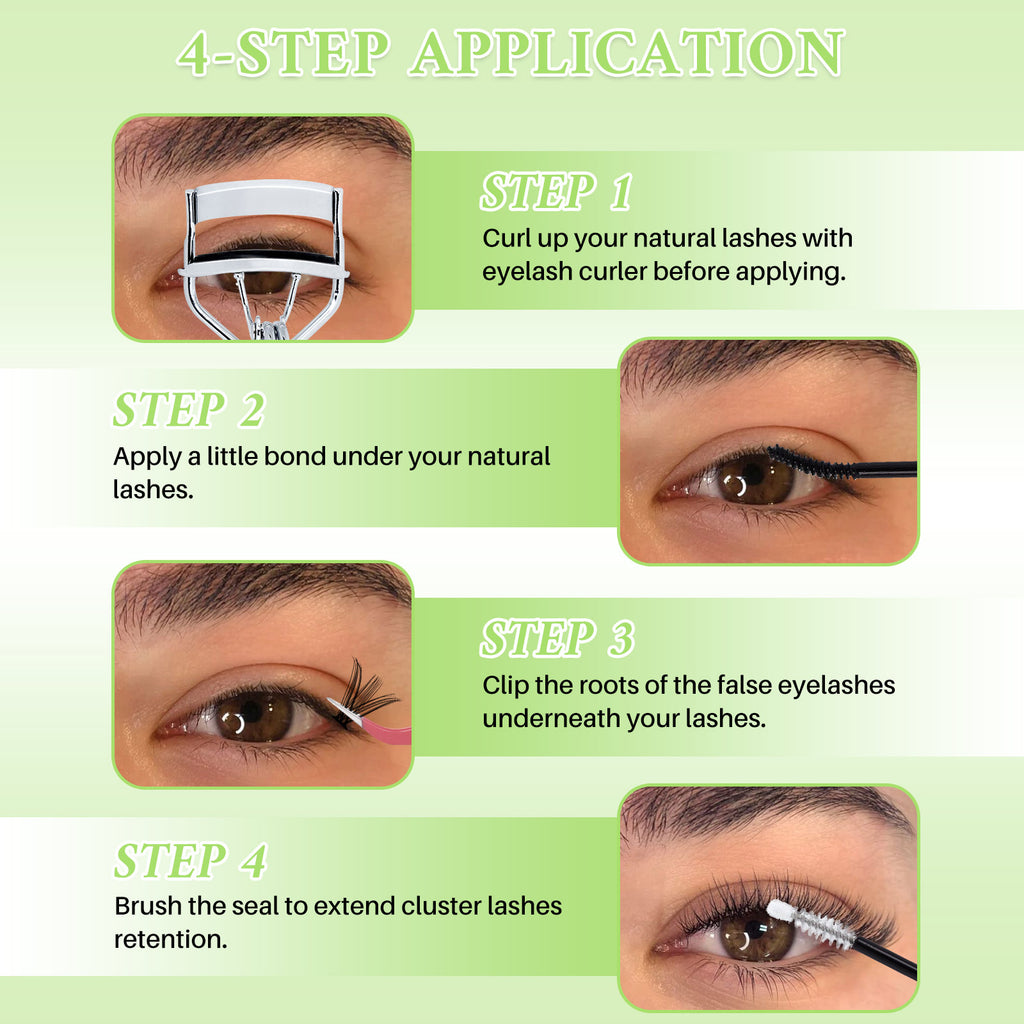 4-STEP APPLICATION

STEP 1
Curl up your natural lashes with eyelash curler before applying.

STEP 2
Apply a little bond under your natural lashes.

STEP 3
Clip the roots of the false eyelashes underneath your lashes.

STEP 4
Brush the seal to extend cluster lashes retention.