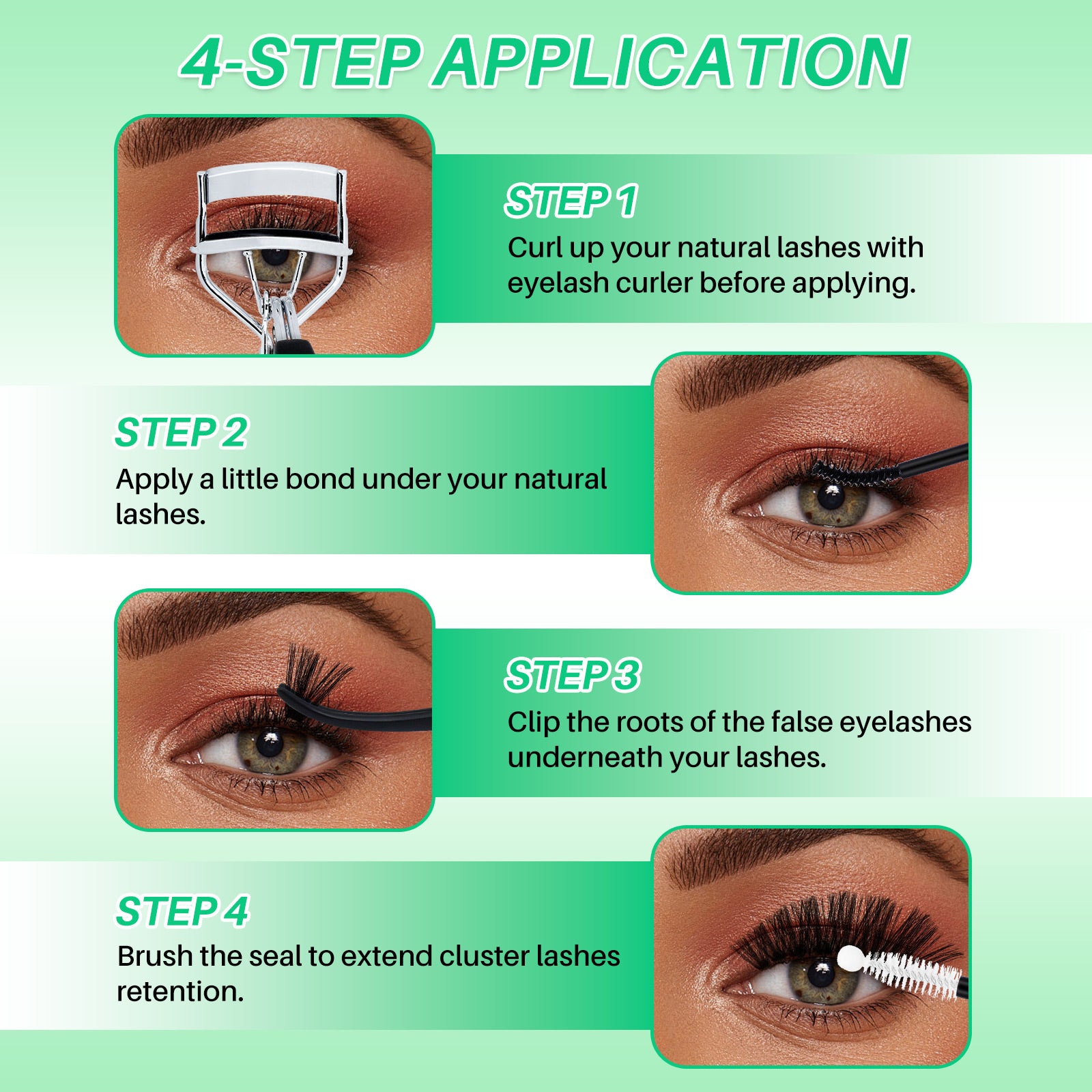 4-STEP APPLICATION

STEP 1
Curl up your natural lashes with eyelash curler before applying.

STEP 2
Apply a little bond under your natural lashes.

STEP 3
Clip the roots of the false eyelashes underneath your lashes.

STEP 4
Brush the seal to extend cluster lashes retention.