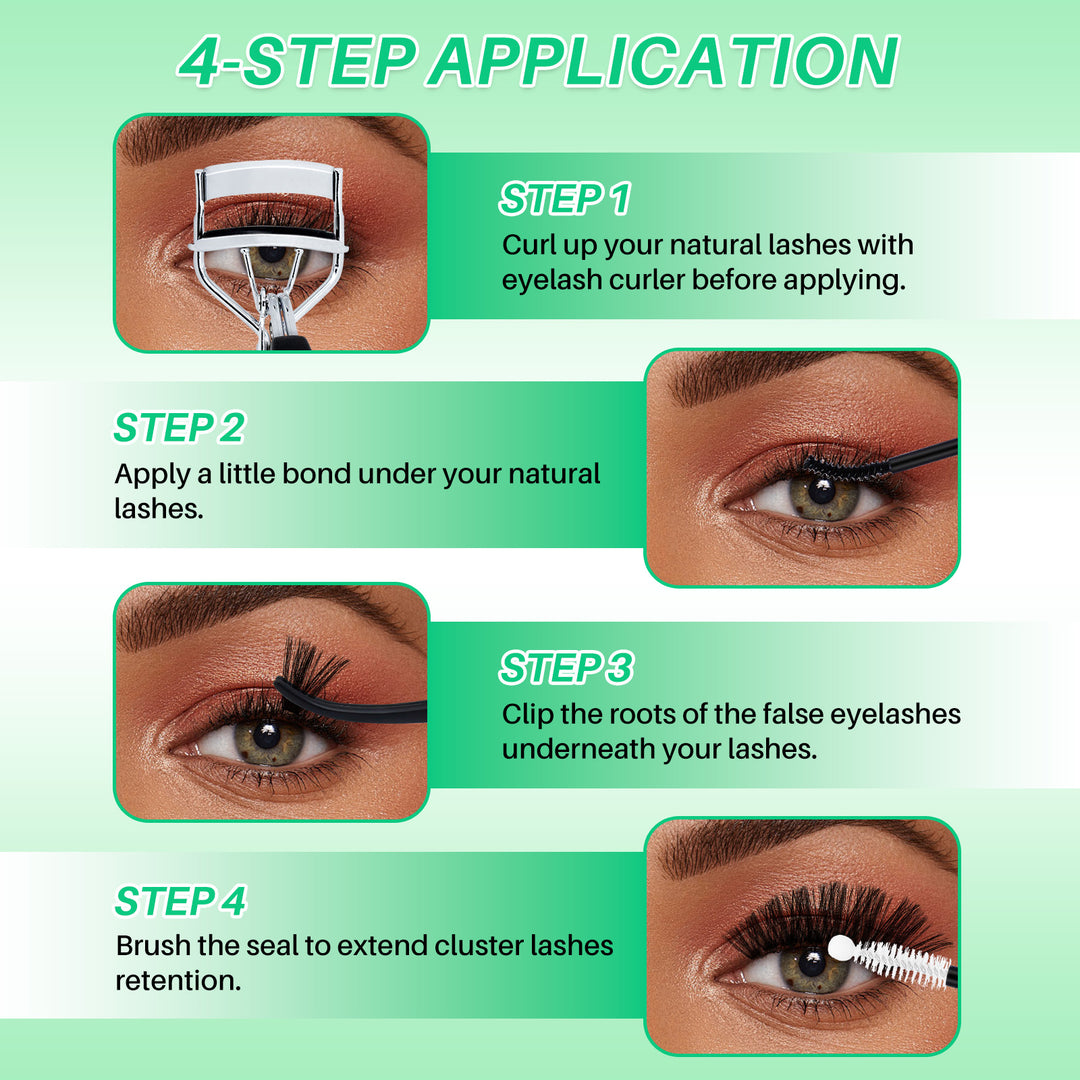 4-STEP APPLICATION

STEP 1
Curl up your natural lashes with eyelash curler before applying.

STEP 2
Apply a little bond under your natural lashes.

STEP 3
Clip the roots of the false eyelashes underneath your lashes.

STEP 4
Brush the seal to extend cluster lashes retention.