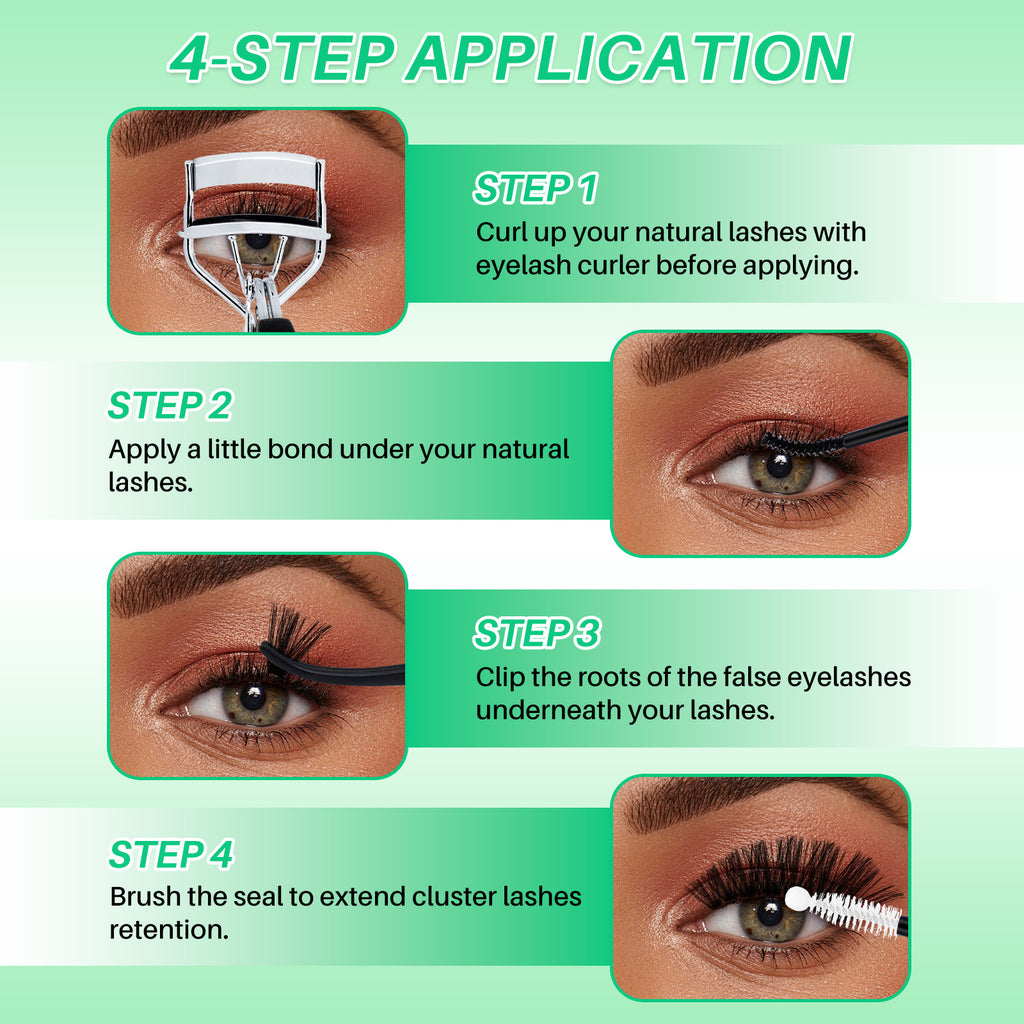 4-STEP APPLICATION

STEP 1
Curl up your natural lashes with eyelash curler before applying.

STEP 2
Apply a little bond under your natural lashes.

STEP 3
Clip the roots of the false eyelashes underneath your lashes.

STEP 4
Brush the seal to extend cluster lashes retention.