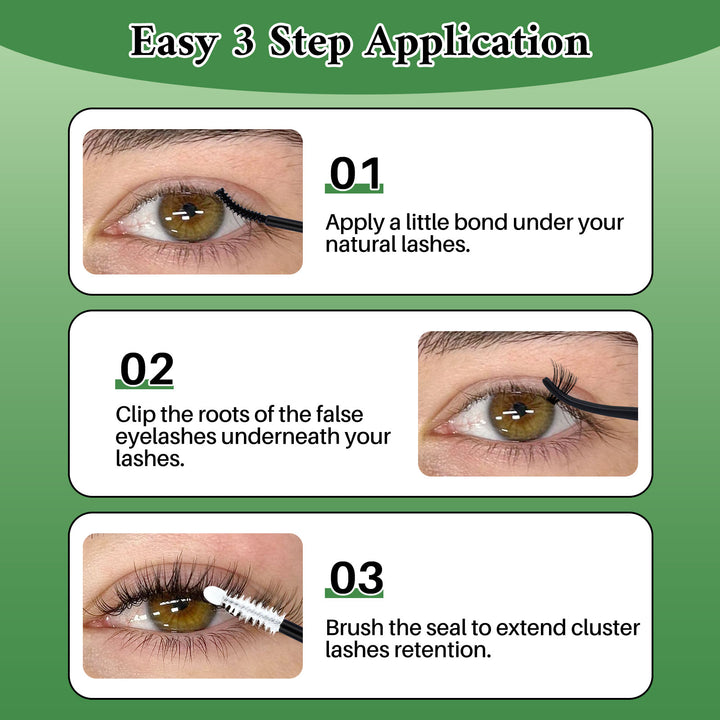 Easy 3 Step Application

01

Apply a little bond under your natural lashes.

02

Clip the roots of the false eyelashes underneath your lashes.

03

Brush the seal to extend cluster lashes retention.