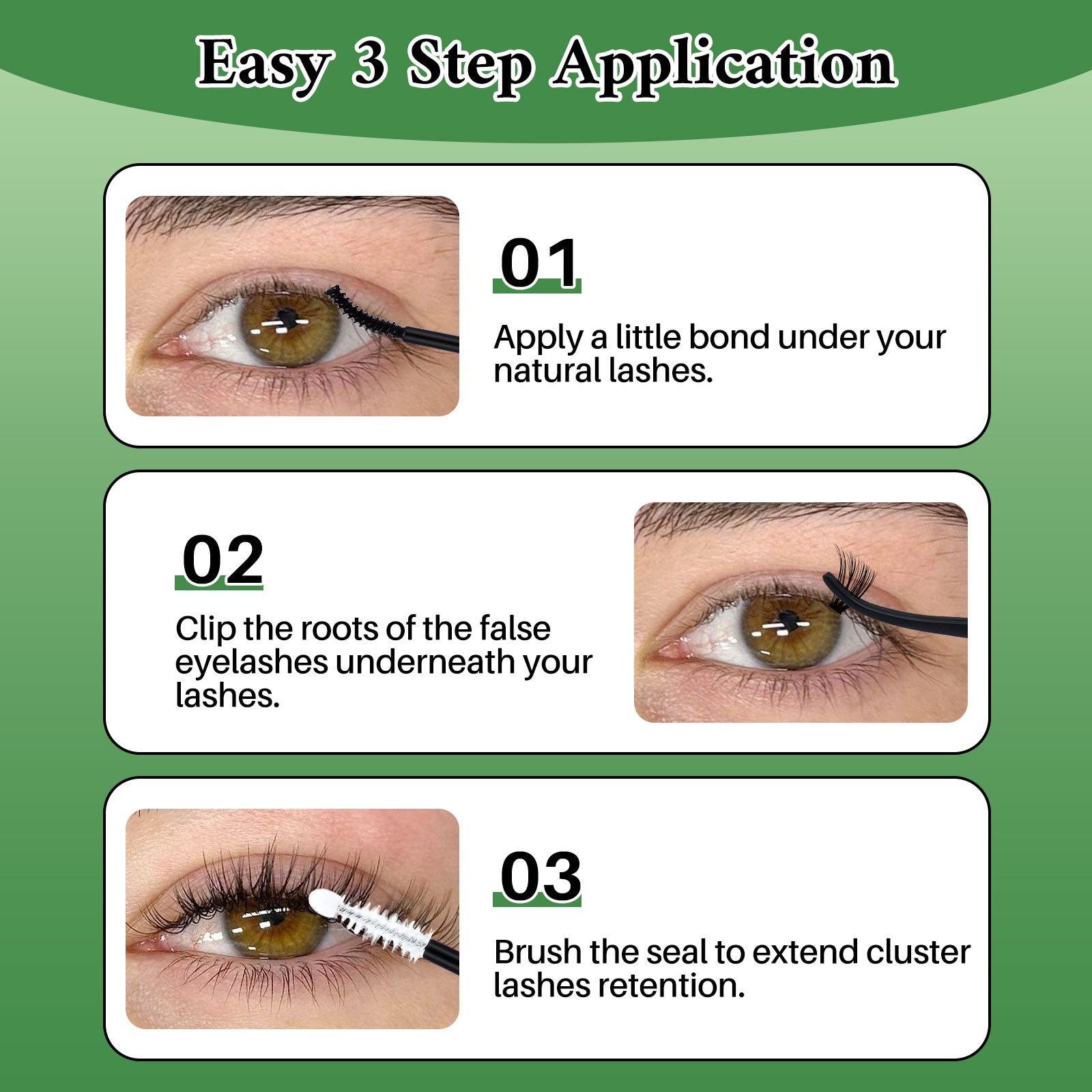 Easy 3 Step Application

01

Apply a little bond under your natural lashes.

02

Clip the roots of the false eyelashes underneath your lashes.

03

Brush the seal to extend cluster lashes retention.