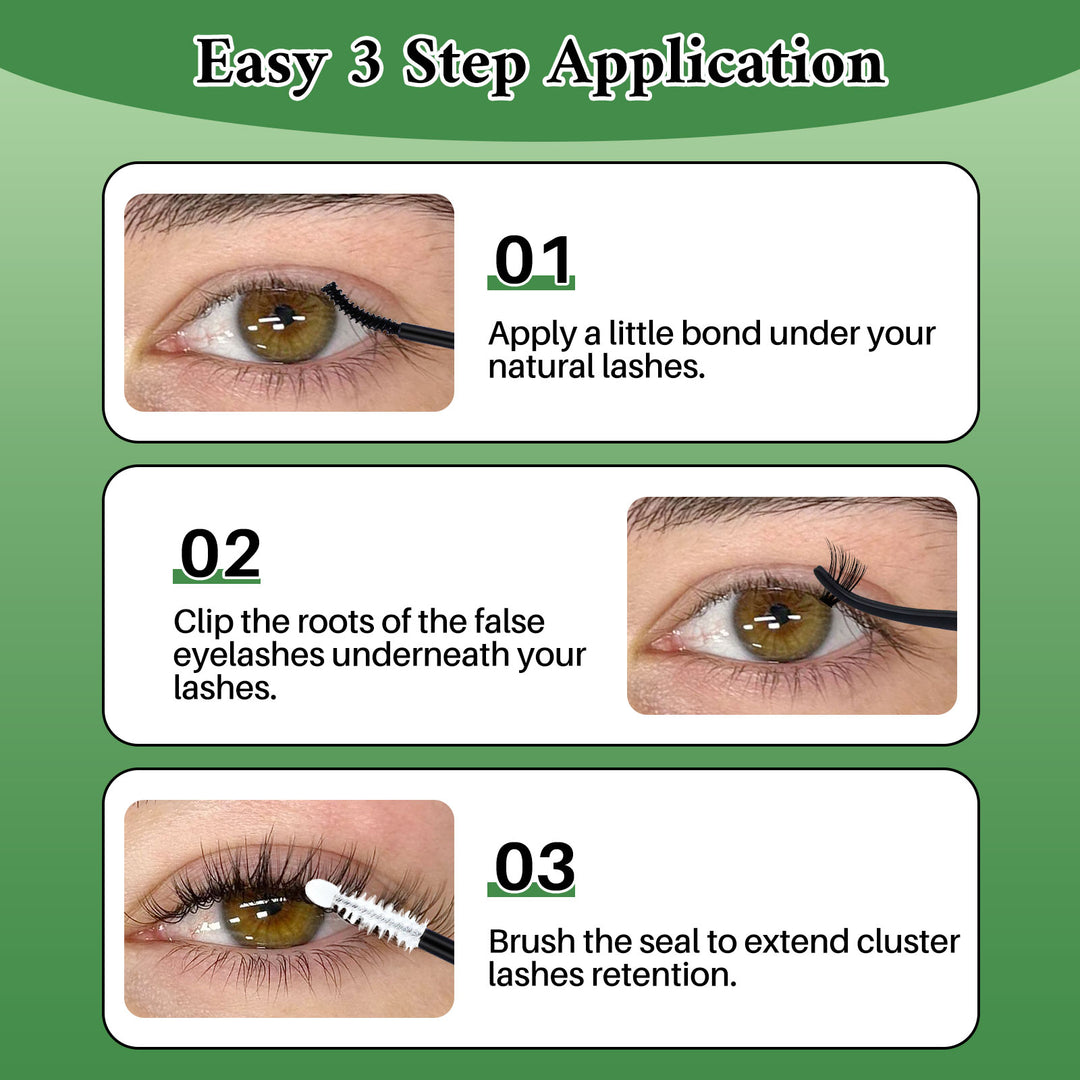 Easy 3 Step Application

01

Apply a little bond under your natural lashes.

02

Clip the roots of the false eyelashes underneath your lashes.

03

Brush the seal to extend cluster lashes retention.