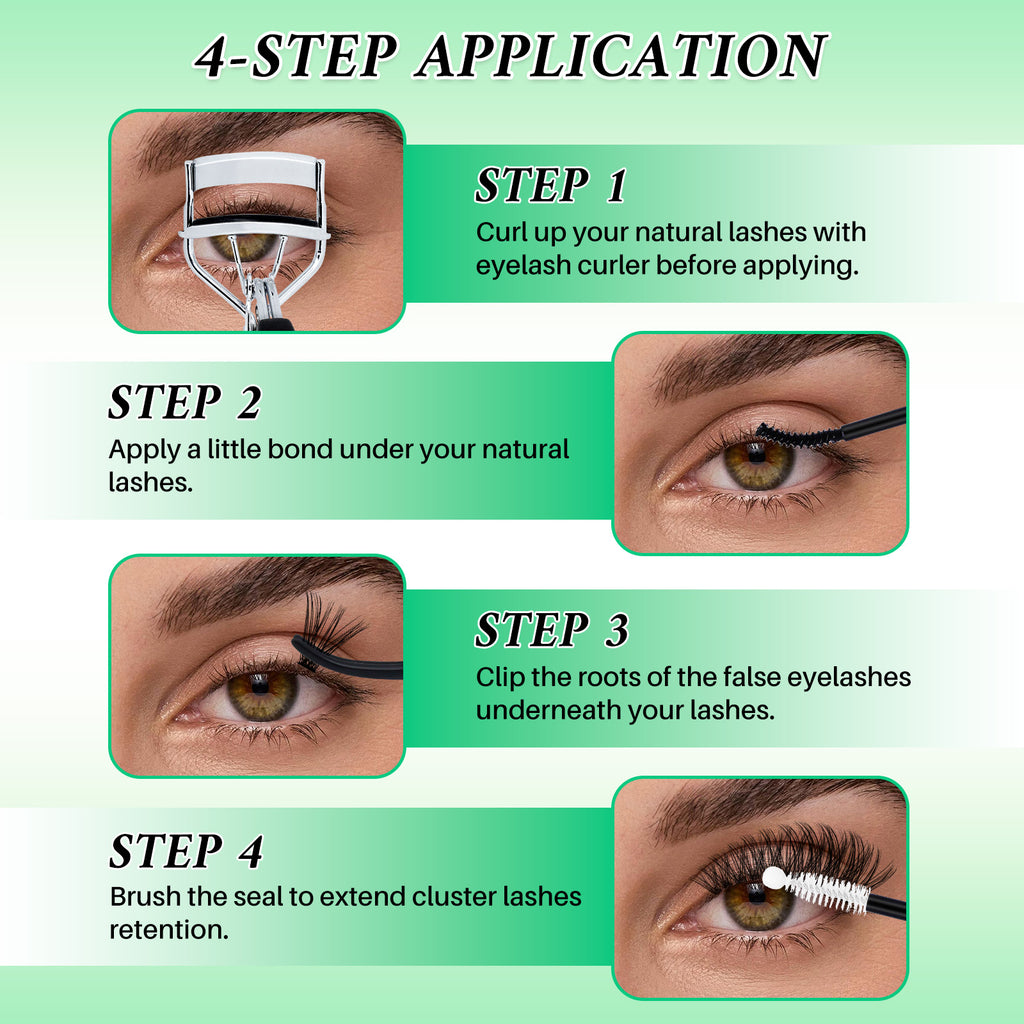 4-STEP APPLICATION

STEP 1
Curl up your natural lashes with eyelash curler before applying.

STEP 2
Apply a little bond under your natural lashes.

STEP 3
Clip the roots of the false eyelashes underneath your lashes.

STEP 4
Brush the seal to extend cluster lashes retention.