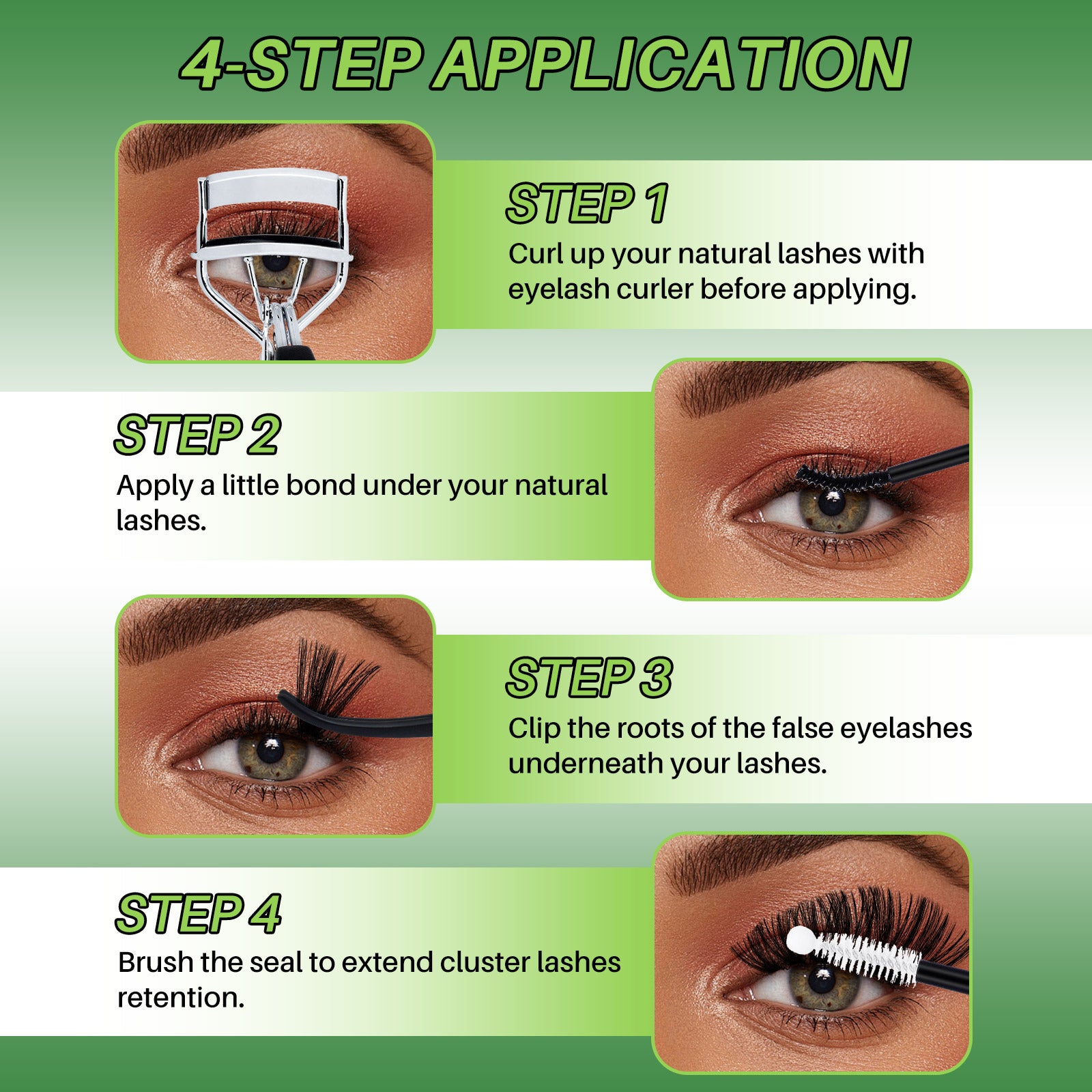 4-STEP APPLICATION

STEP 1
Curl up your natural lashes with eyelash curler before applying.

STEP 2
Apply a little bond under your natural lashes.

STEP 3
Clip the roots of the false eyelashes underneath your lashes.

STEP 4
Brush the seal to extend cluster lashes retention.