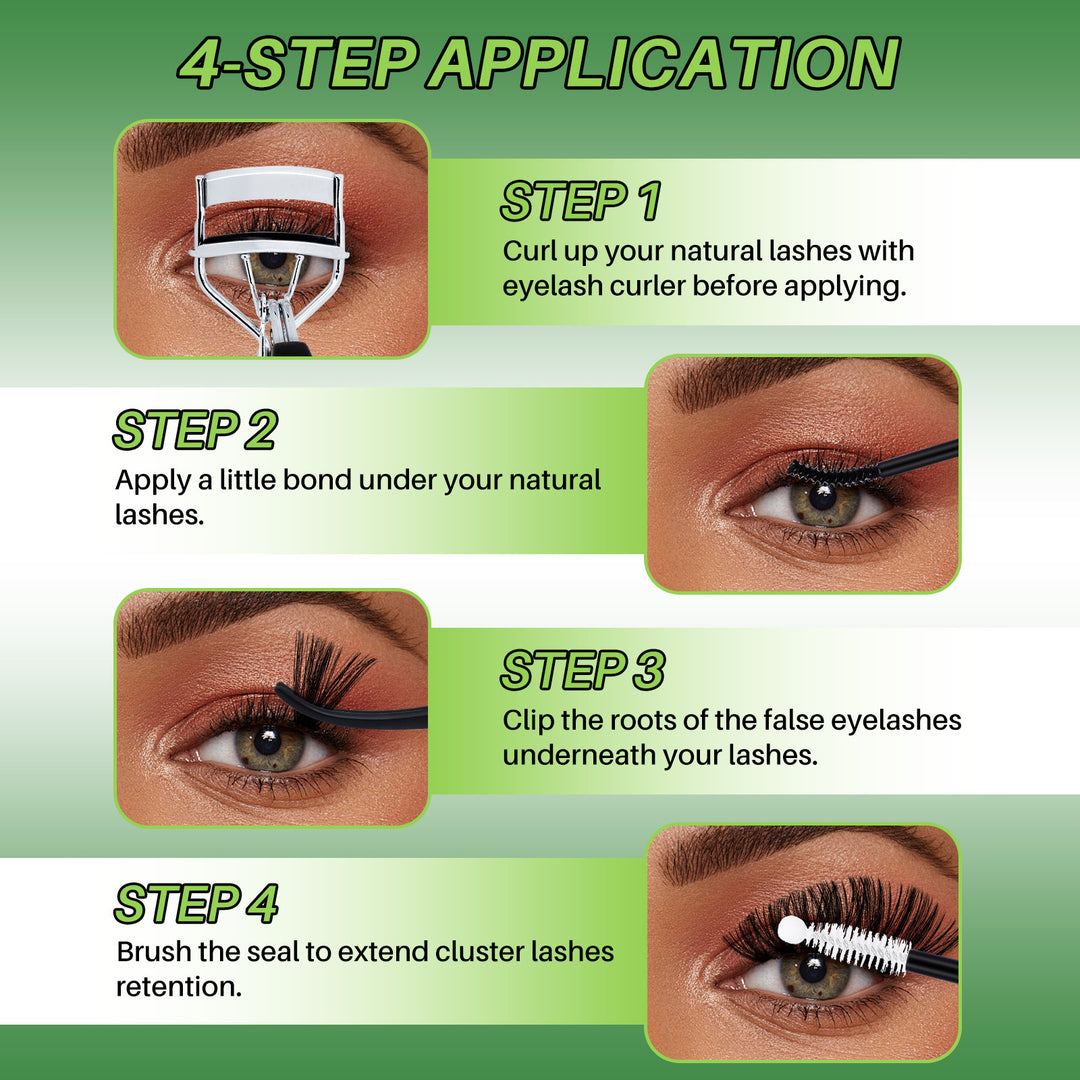 4-STEP APPLICATION

STEP 1
Curl up your natural lashes with eyelash curler before applying.

STEP 2
Apply a little bond under your natural lashes.

STEP 3
Clip the roots of the false eyelashes underneath your lashes.

STEP 4
Brush the seal to extend cluster lashes retention.