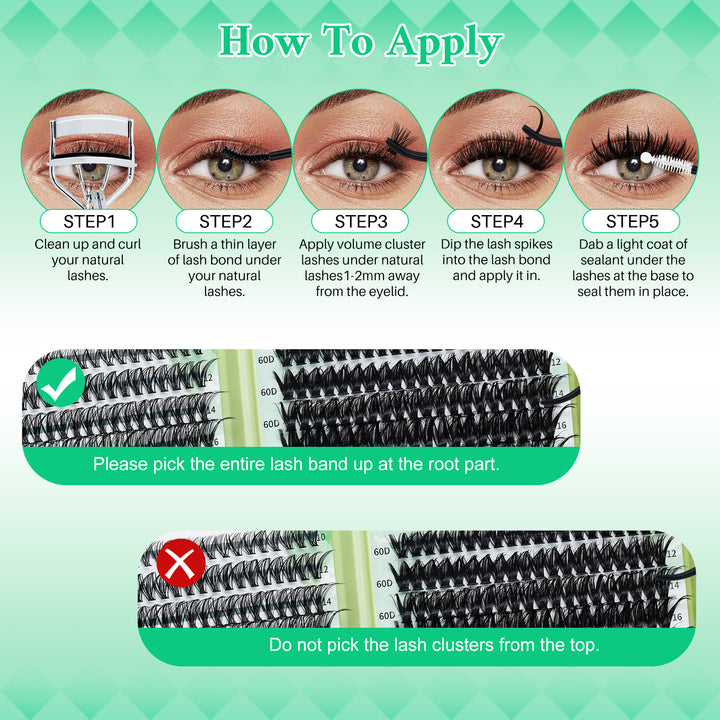 How To Apply

STEP1
Clean up and curl your natural lashes.

STEP2
Brush a thin layer of lash bond under your natural lashes.

STEP3
Apply volume cluster lashes under natural lashes1-2mm away from the eyelid.

STEP4
Dip the lash spikes into the lash bond and apply it in.

STEP5
Dab a light coat of sealant under the lashes at the base to seal them in place.

12
14
16
60D
60D
60D
12
14
16

Please pick the entire lash band up at the root part.

10
12
14
60D
60D
60D
12
14
16

Do not pick the lash clusters from the top.