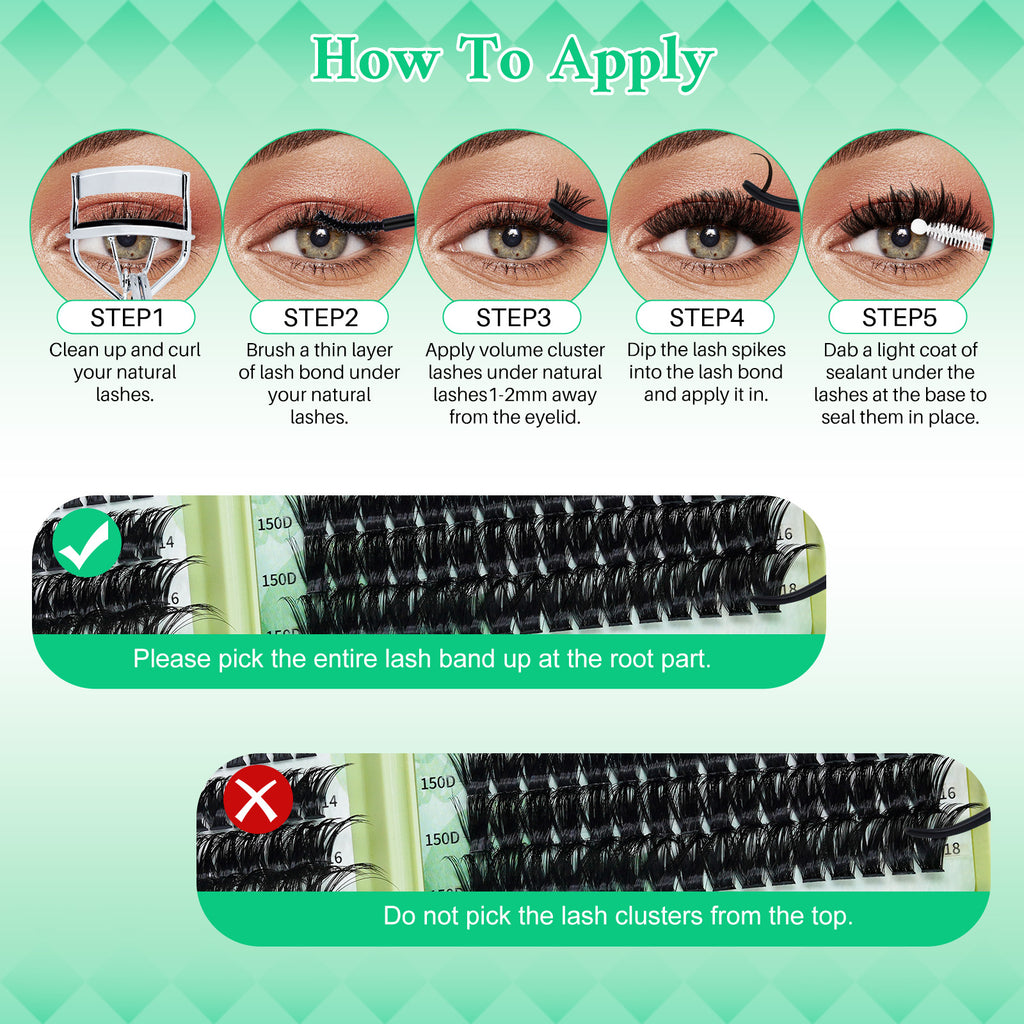 How To Apply

STEP1
Clean up and curl your natural lashes.

STEP2
Brush a thin layer of lash bond under your natural lashes.

STEP3
Apply volume cluster lashes under natural lashes1-2mm away from the eyelid.

STEP4
Dip the lash spikes into the lash bond and apply it in.

STEP5
Dab a light coat of sealant under the lashes at the base to seal them in place.

14
6
150D
150D
150D
16
18

Please pick the entire lash band up at the root part.

14
6
150D
150D
150D
16
18

Do not pick the lash clusters from the top.