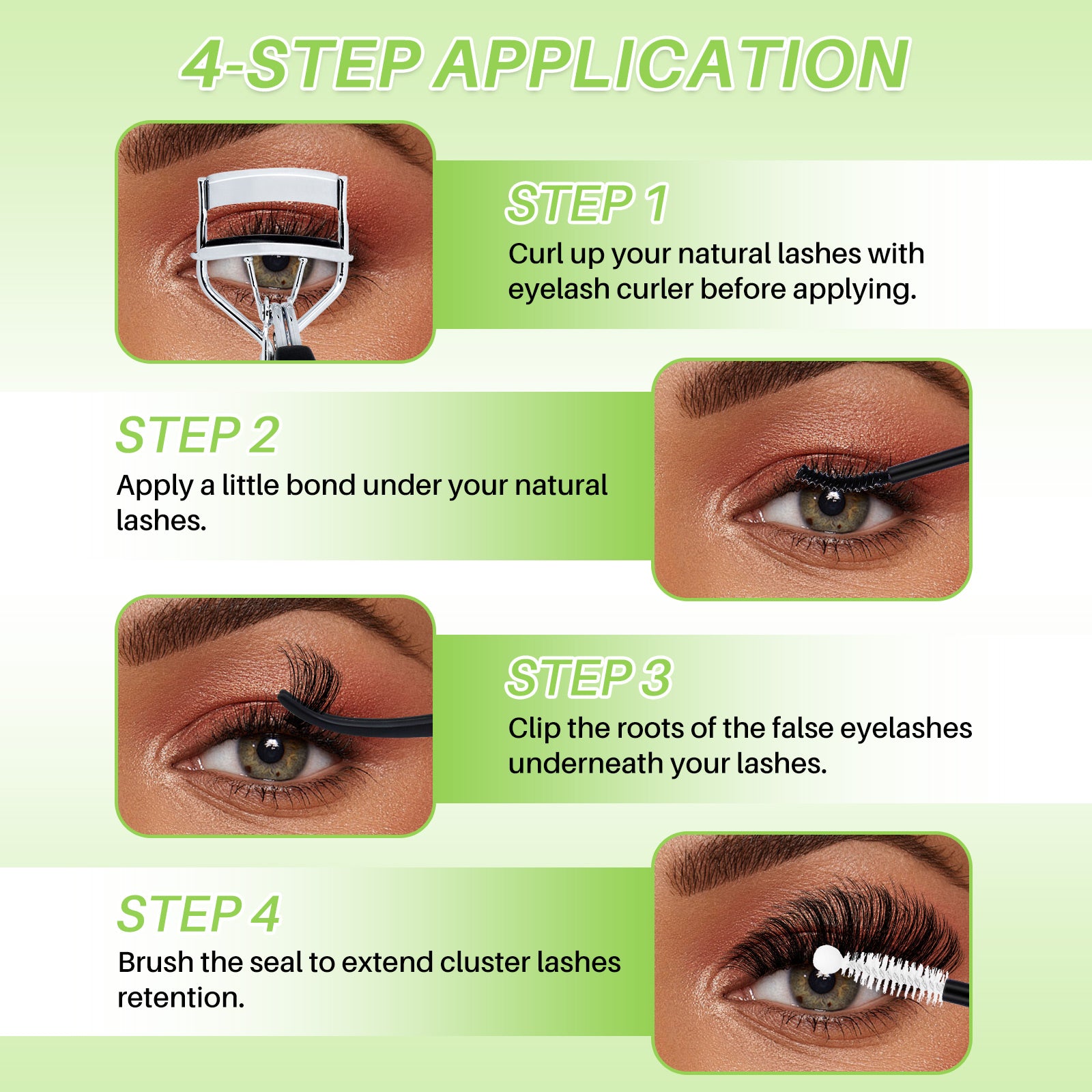 4-STEP APPLICATION

STEP 1
Curl up your natural lashes with eyelash curler before applying.

STEP 2
Apply a little bond under your natural lashes.

STEP 3
Clip the roots of the false eyelashes underneath your lashes.

STEP 4
Brush the seal to extend cluster lashes retention.