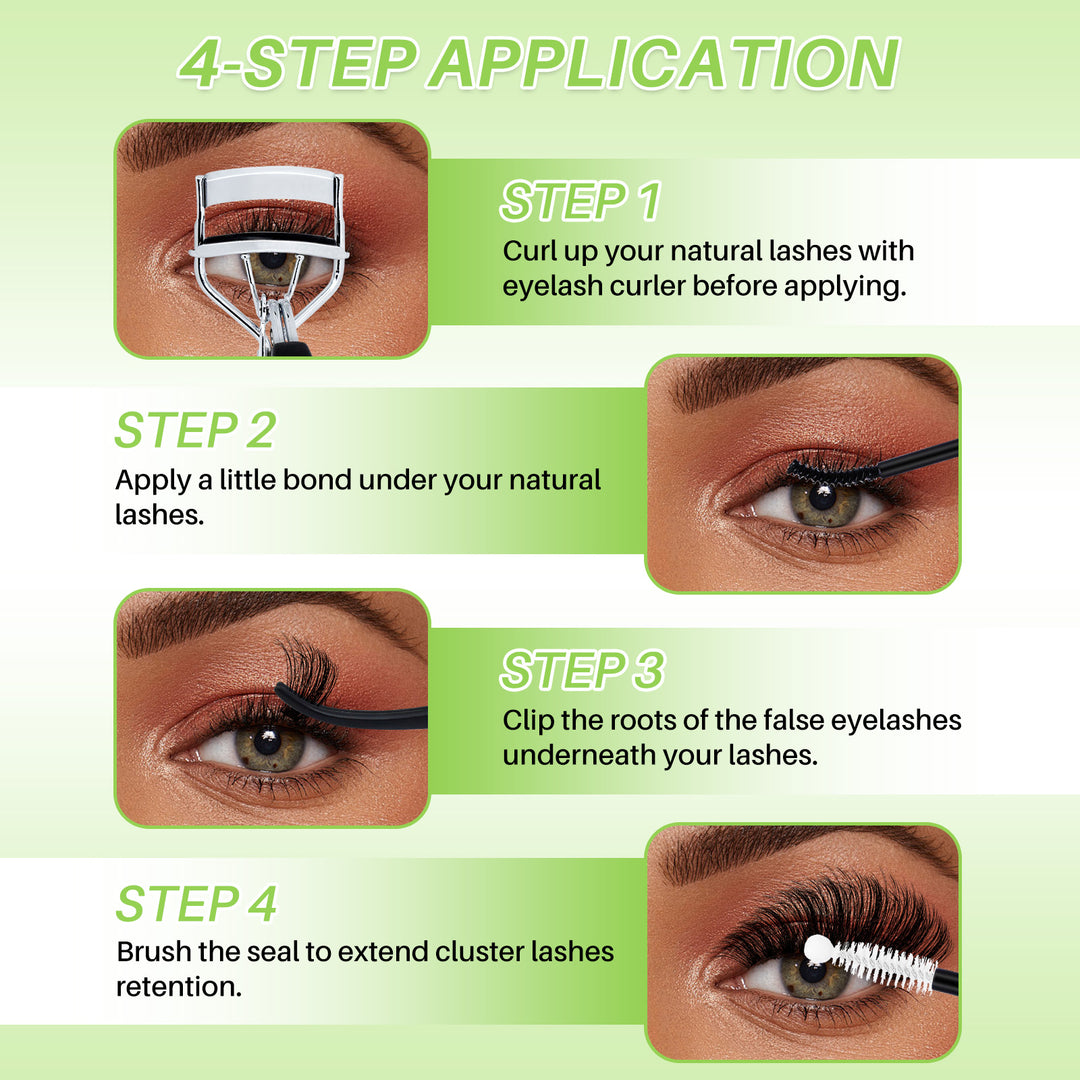 4-STEP APPLICATION

STEP 1
Curl up your natural lashes with eyelash curler before applying.

STEP 2
Apply a little bond under your natural lashes.

STEP 3
Clip the roots of the false eyelashes underneath your lashes.

STEP 4
Brush the seal to extend cluster lashes retention.