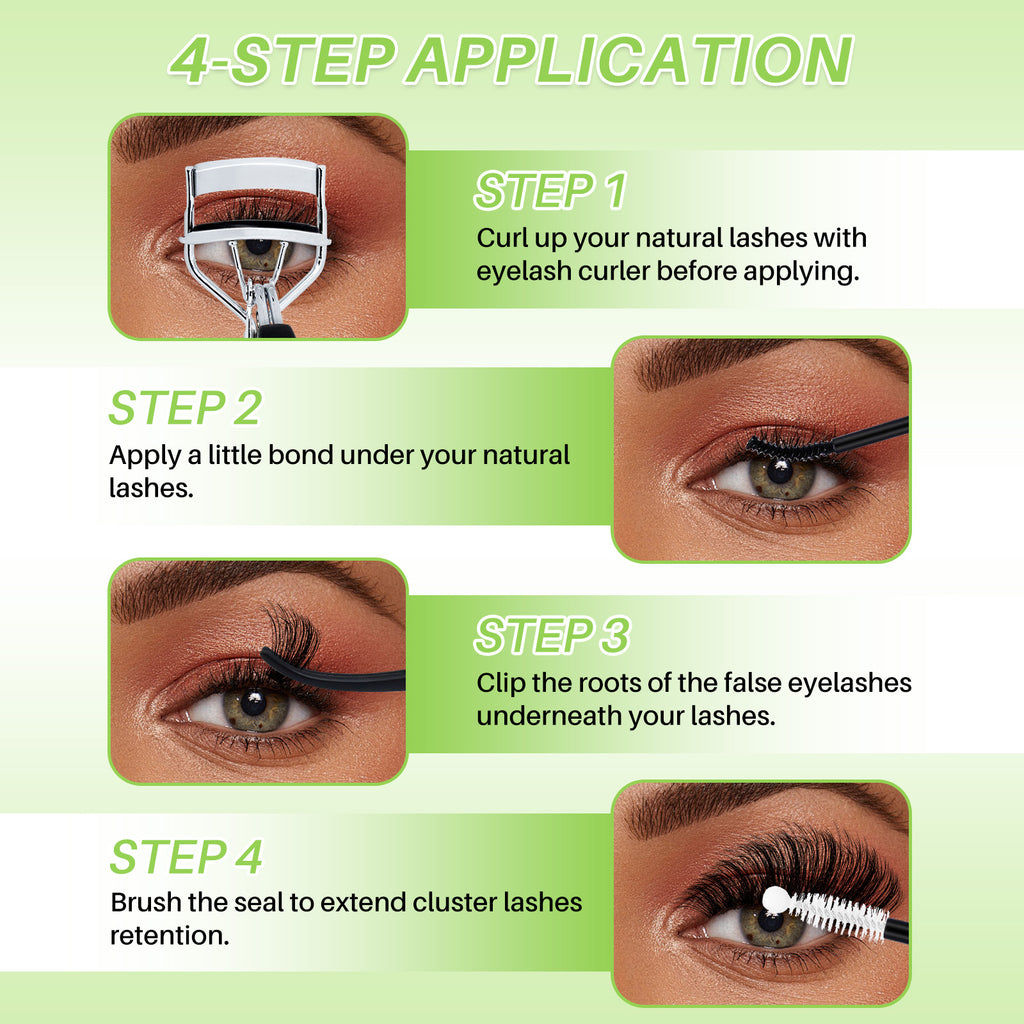 4-STEP APPLICATION

STEP 1
Curl up your natural lashes with eyelash curler before applying.

STEP 2
Apply a little bond under your natural lashes.

STEP 3
Clip the roots of the false eyelashes underneath your lashes.

STEP 4
Brush the seal to extend cluster lashes retention.