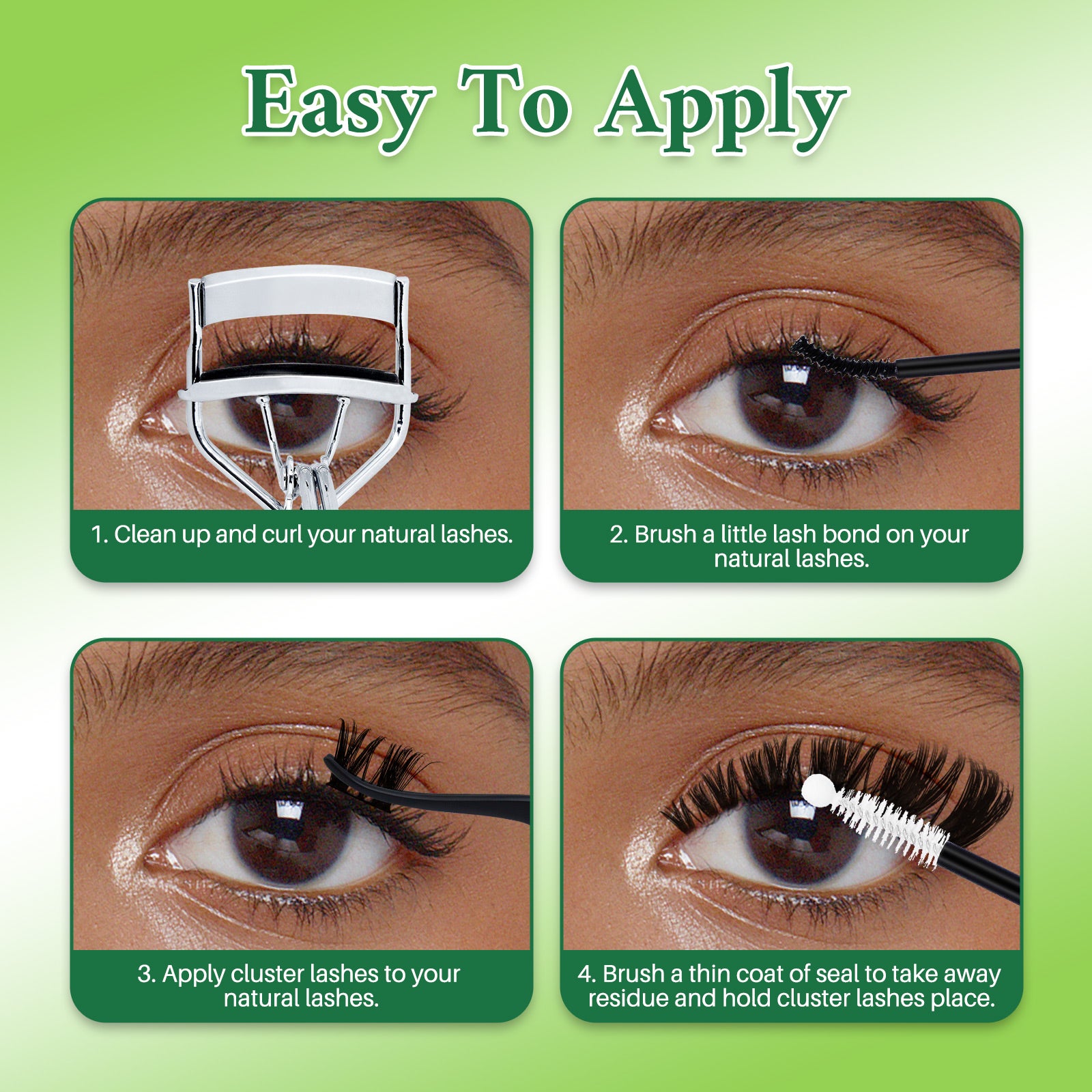 Easy To Apply

1. Clean up and curl your natural lashes.

2. Brush a little lash bond on your natural lashes.

3. Apply cluster lashes to your natural lashes.

4. Brush a thin coat of seal to take away residue and hold cluster lashes place.