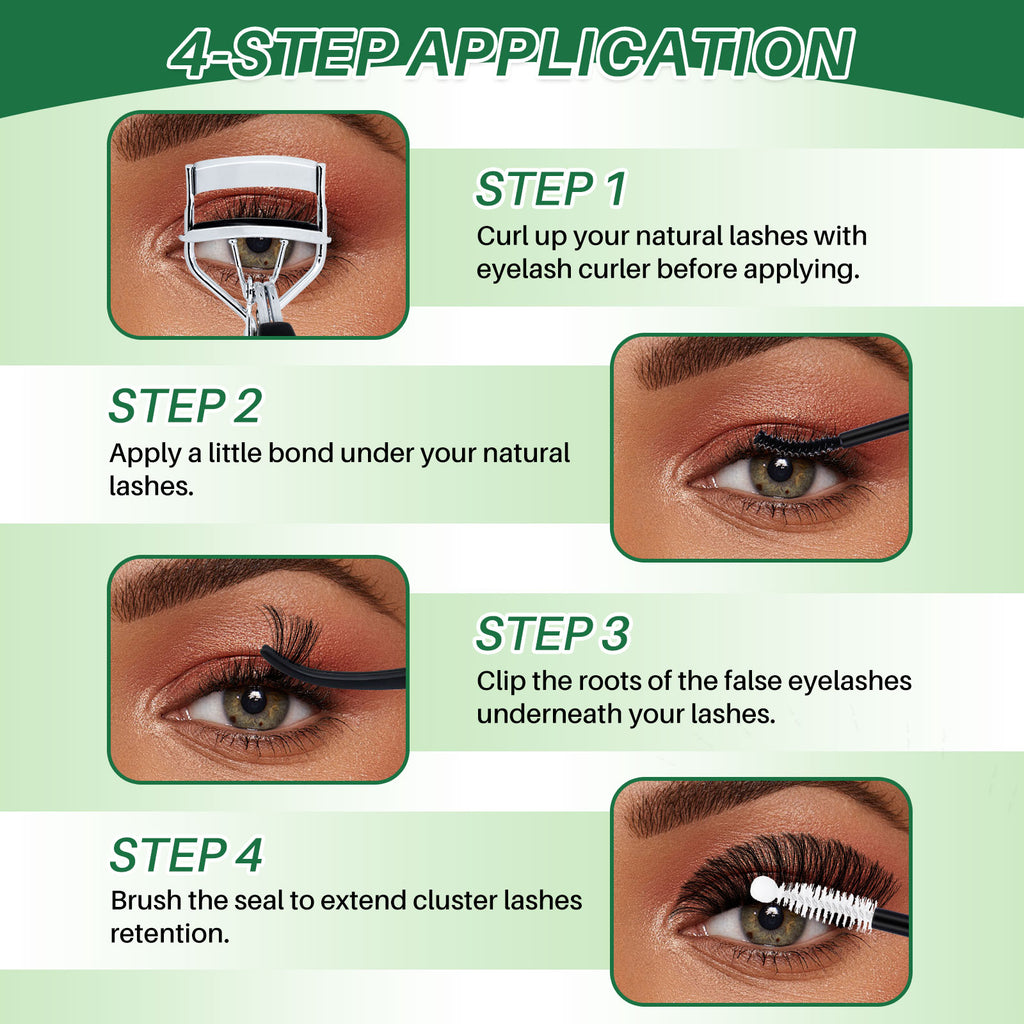 4-STEP APPLICATION

STEP 1
Curl up your natural lashes with eyelash curler before applying.

STEP 2
Apply a little bond under your natural lashes.

STEP 3
Clip the roots of the false eyelashes underneath your lashes.

STEP 4
Brush the seal to extend cluster lashes retention.