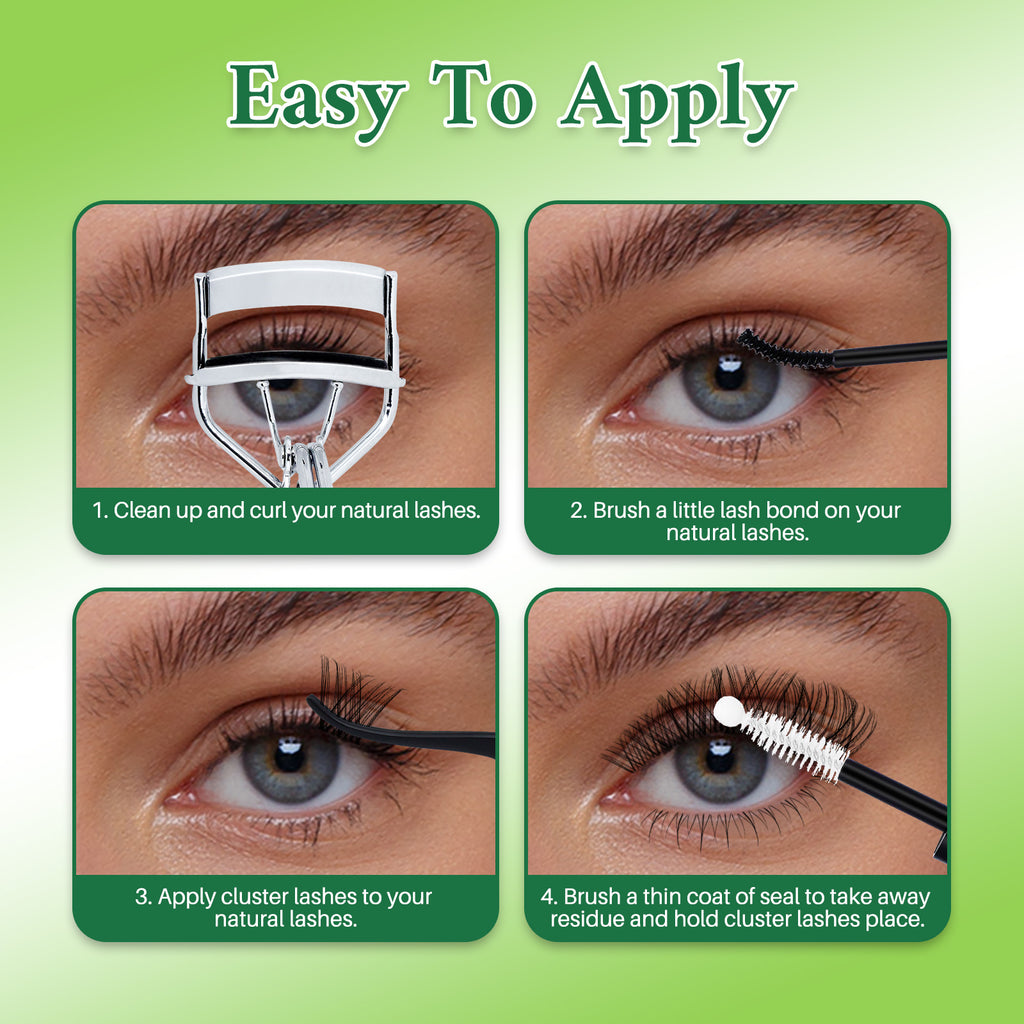 Easy To Apply

1. Clean up and curl your natural lashes.

2. Brush a little lash bond on your natural lashes.

3. Apply cluster lashes to your natural lashes.

4. Brush a thin coat of seal to take away residue and hold cluster lashes place.