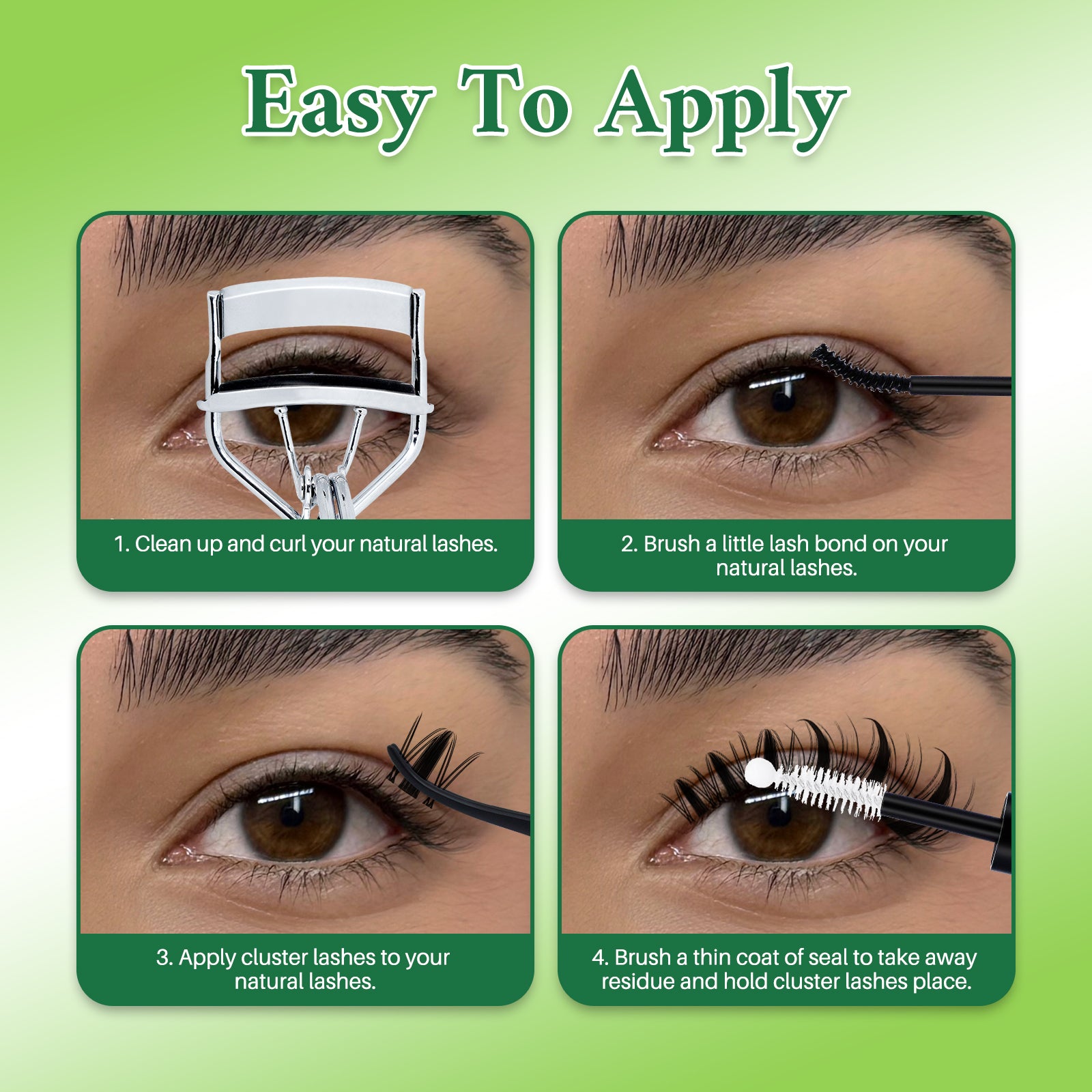 Easy To Apply

1. Clean up and curl your natural lashes.

2. Brush a little lash bond on your natural lashes.

3. Apply cluster lashes to your natural lashes.

4. Brush a thin coat of seal to take away residue and hold cluster lashes place.