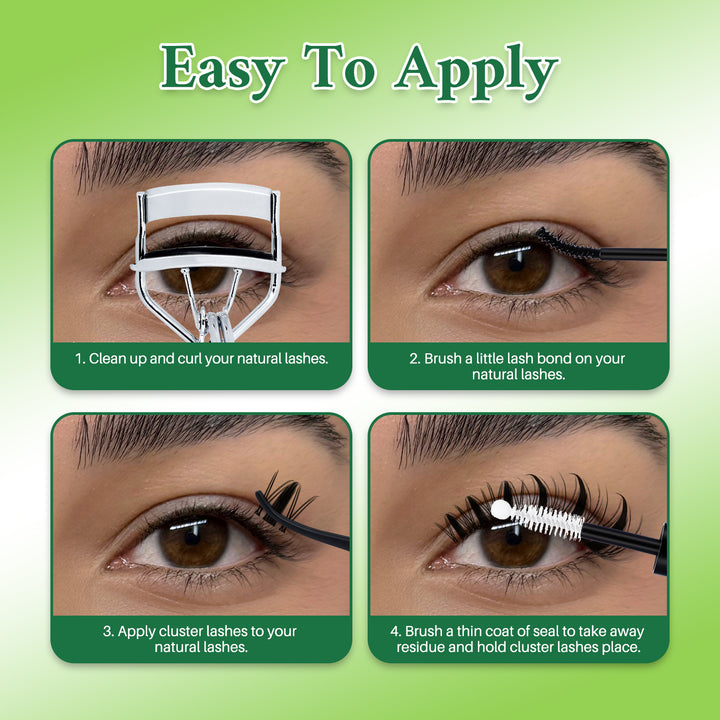 Easy To Apply

1. Clean up and curl your natural lashes.

2. Brush a little lash bond on your natural lashes.

3. Apply cluster lashes to your natural lashes.

4. Brush a thin coat of seal to take away residue and hold cluster lashes place.