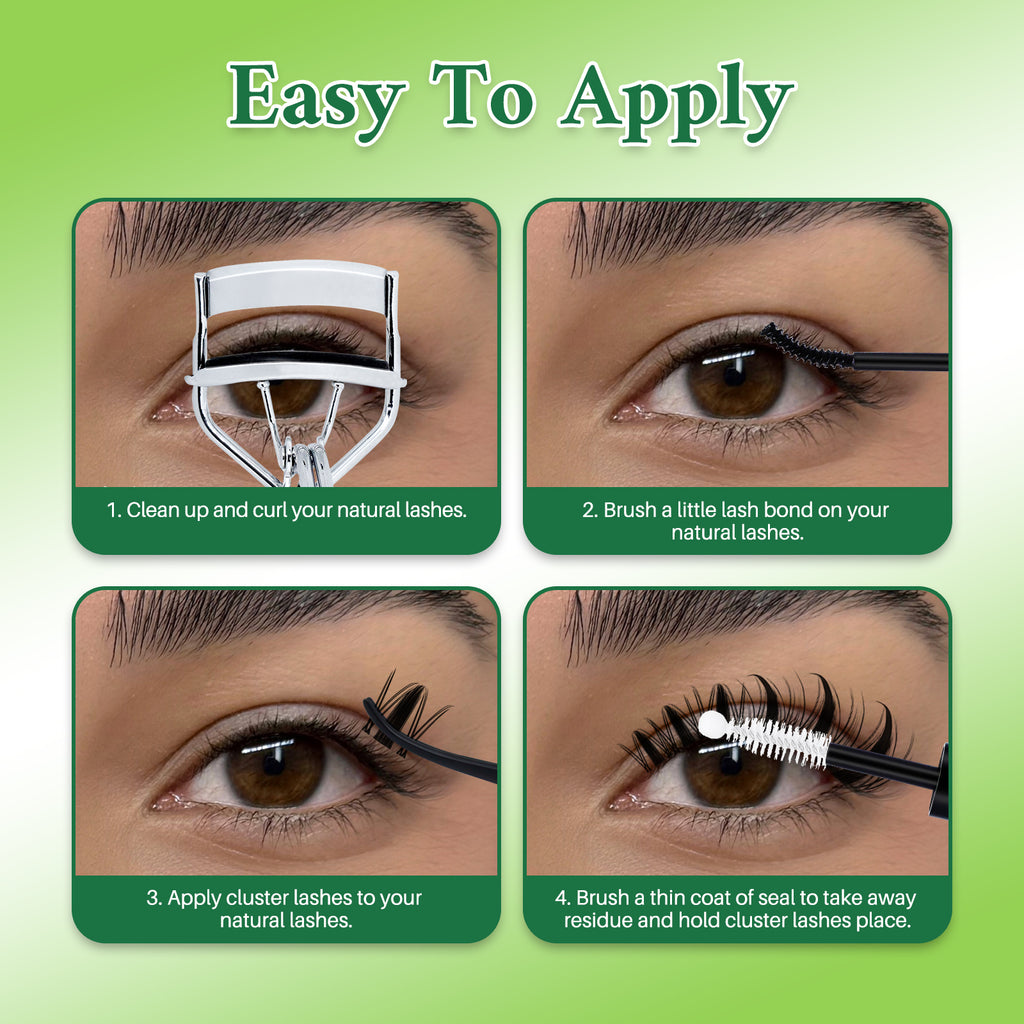 Easy To Apply

1. Clean up and curl your natural lashes.

2. Brush a little lash bond on your natural lashes.

3. Apply cluster lashes to your natural lashes.

4. Brush a thin coat of seal to take away residue and hold cluster lashes place.