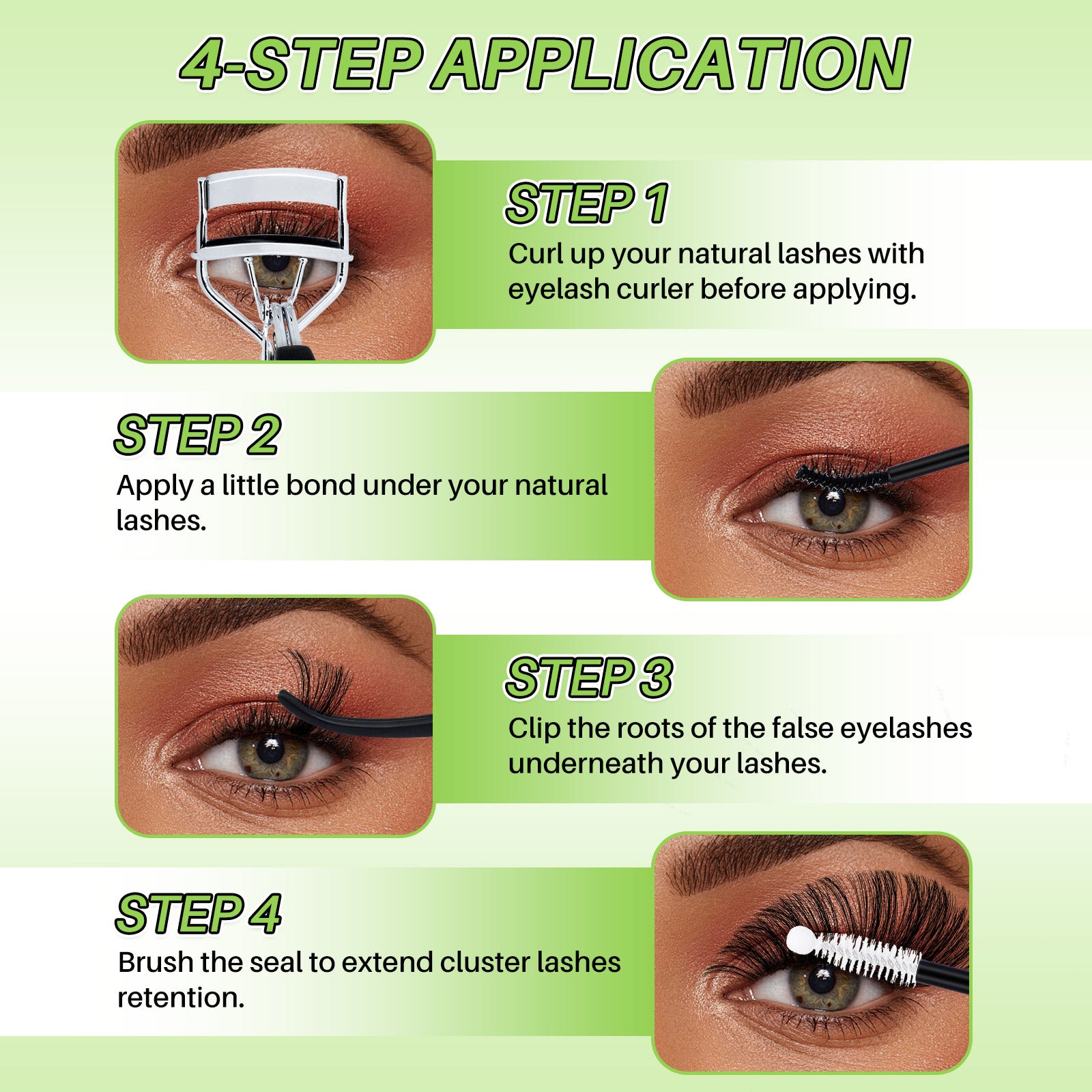 4-STEP APPLICATION

STEP 1
Curl up your natural lashes with eyelash curler before applying.

STEP 2
Apply a little bond under your natural lashes.

STEP 3
Clip the roots of the false eyelashes underneath your lashes.

STEP 4
Brush the seal to extend cluster lashes retention.