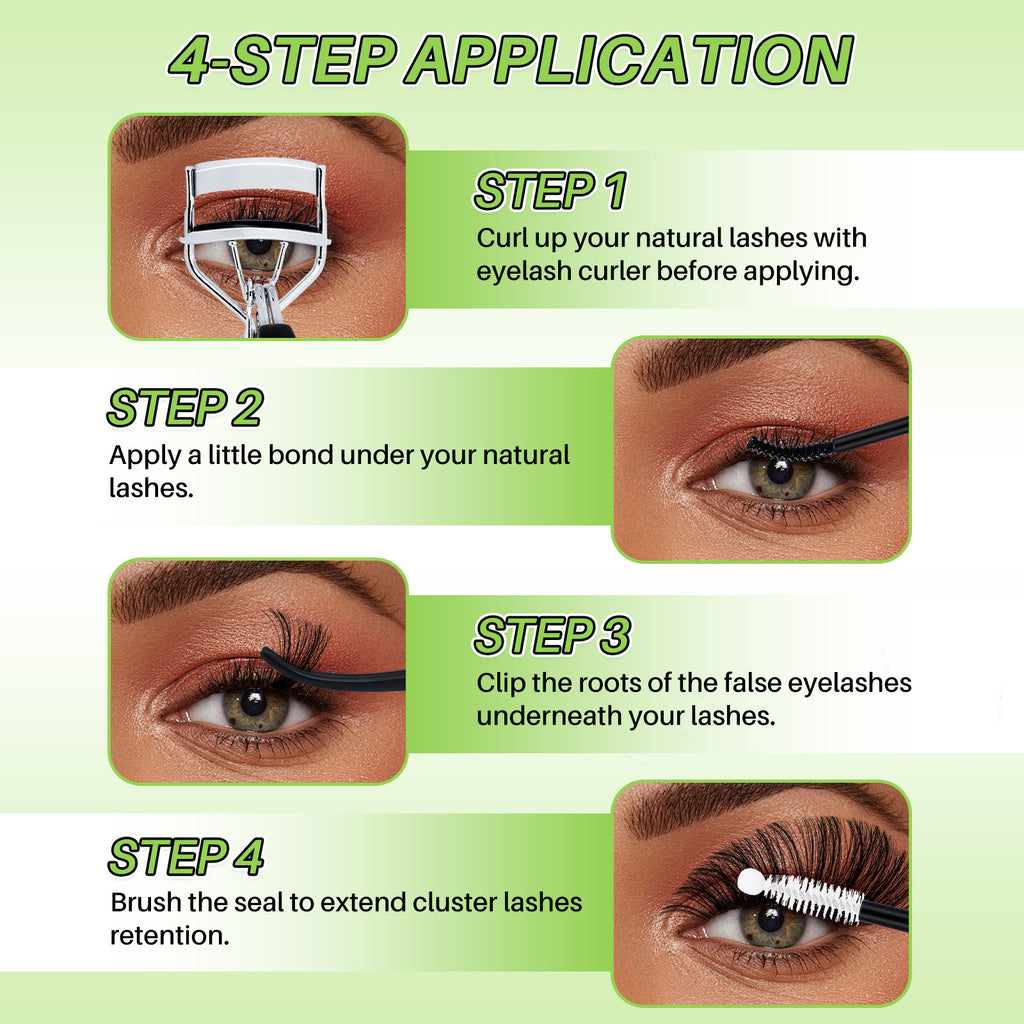 4-STEP APPLICATION

STEP 1
Curl up your natural lashes with eyelash curler before applying.

STEP 2
Apply a little bond under your natural lashes.

STEP 3
Clip the roots of the false eyelashes underneath your lashes.

STEP 4
Brush the seal to extend cluster lashes retention.