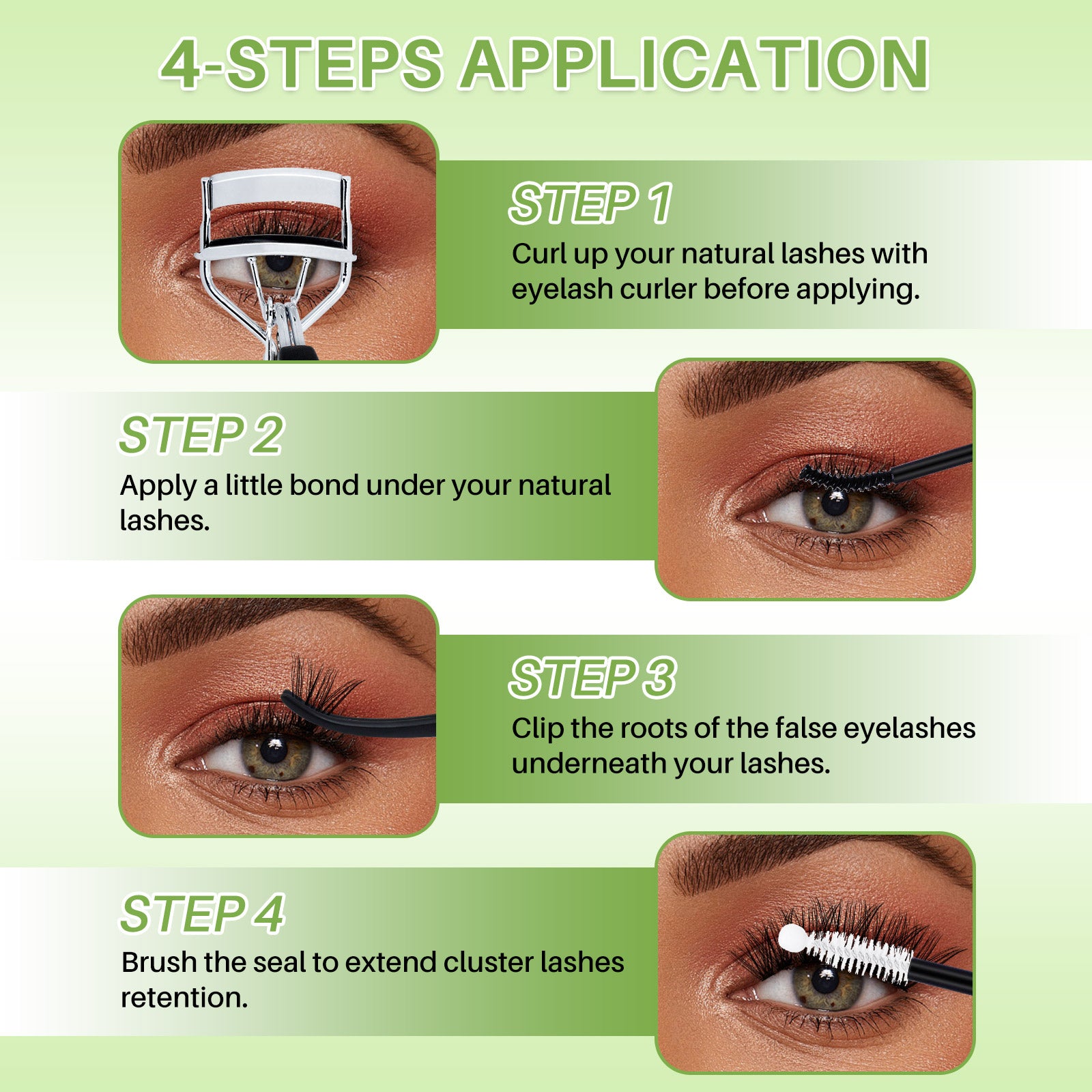 4-STEPS APPLICATION

STEP 1
Curl up your natural lashes with eyelash curler before applying.

STEP 2
Apply a little bond under your natural lashes.

STEP 3
Clip the roots of the false eyelashes underneath your lashes.

STEP 4
Brush the seal to extend cluster lashes retention.