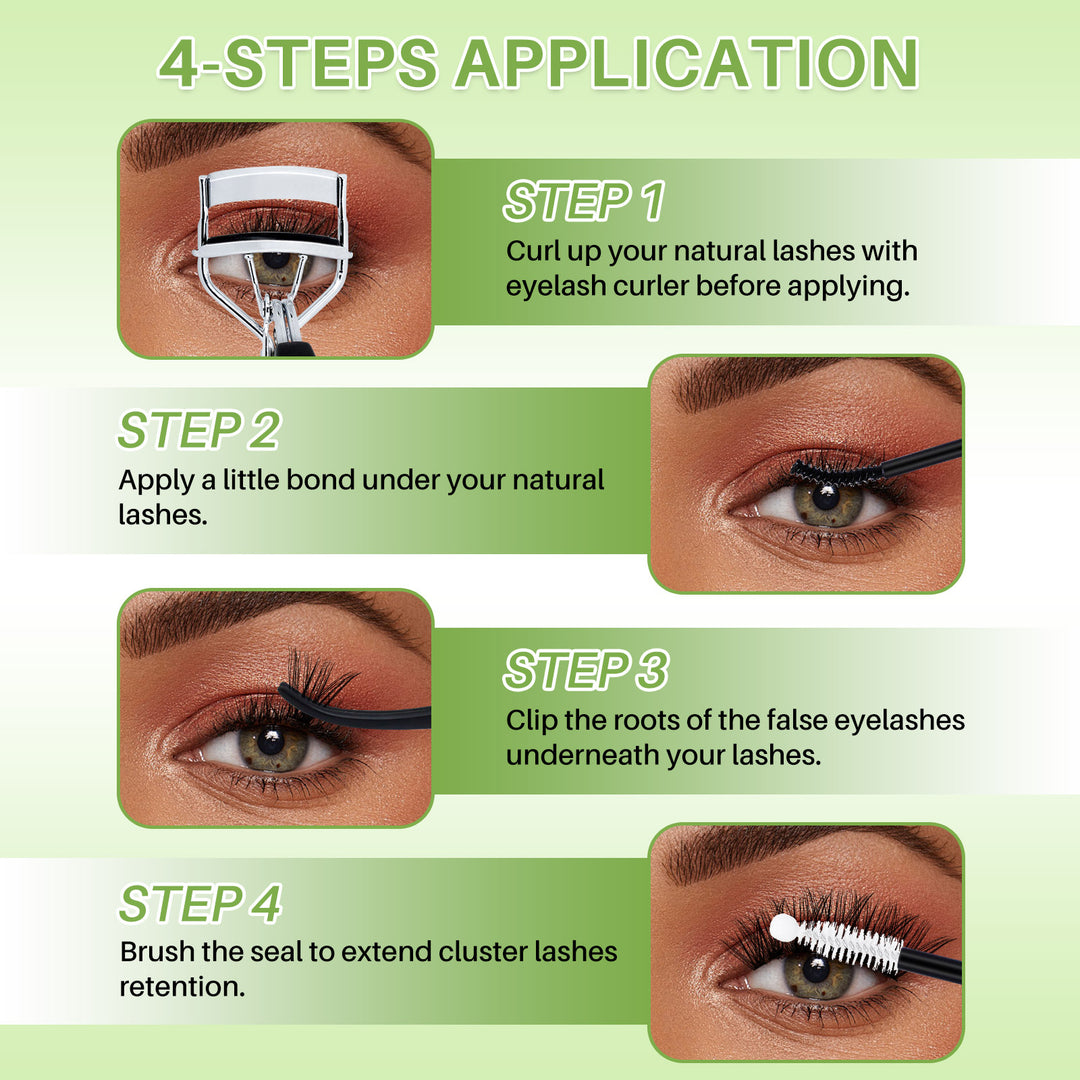 4-STEPS APPLICATION

STEP 1
Curl up your natural lashes with eyelash curler before applying.

STEP 2
Apply a little bond under your natural lashes.

STEP 3
Clip the roots of the false eyelashes underneath your lashes.

STEP 4
Brush the seal to extend cluster lashes retention.