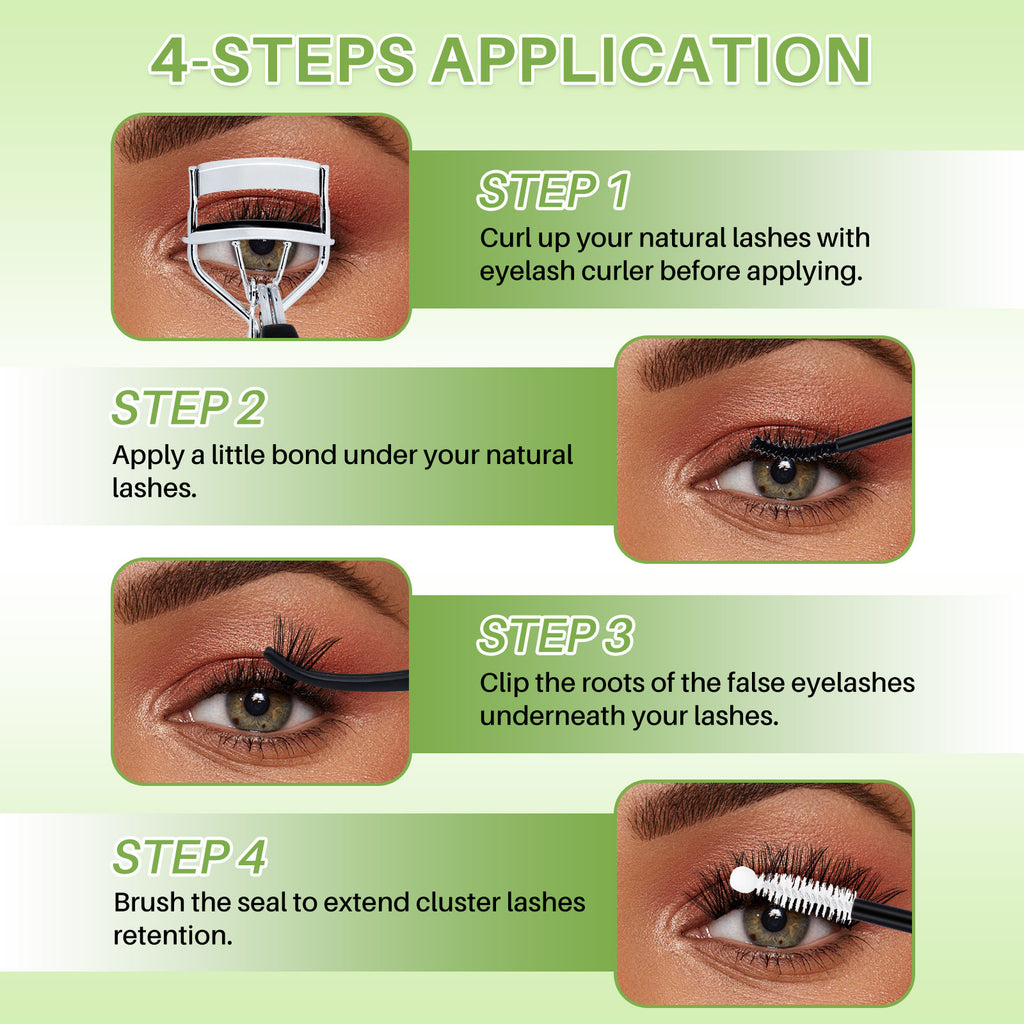 4-STEPS APPLICATION

STEP 1
Curl up your natural lashes with eyelash curler before applying.

STEP 2
Apply a little bond under your natural lashes.

STEP 3
Clip the roots of the false eyelashes underneath your lashes.

STEP 4
Brush the seal to extend cluster lashes retention.