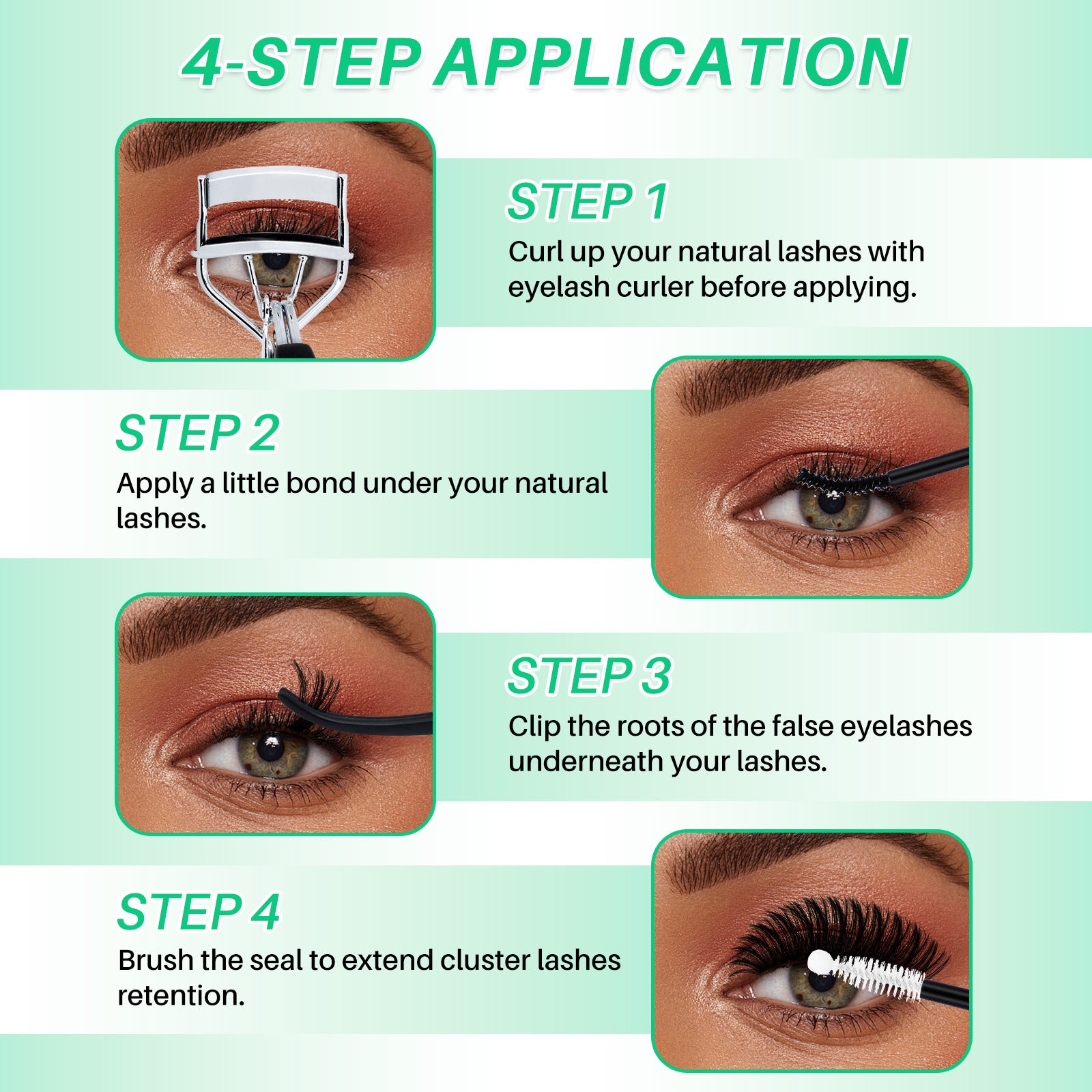 4-STEP APPLICATION

STEP 1
Curl up your natural lashes with eyelash curler before applying.

STEP 2
Apply a little bond under your natural lashes.

STEP 3
Clip the roots of the false eyelashes underneath your lashes.

STEP 4
Brush the seal to extend cluster lashes retention.