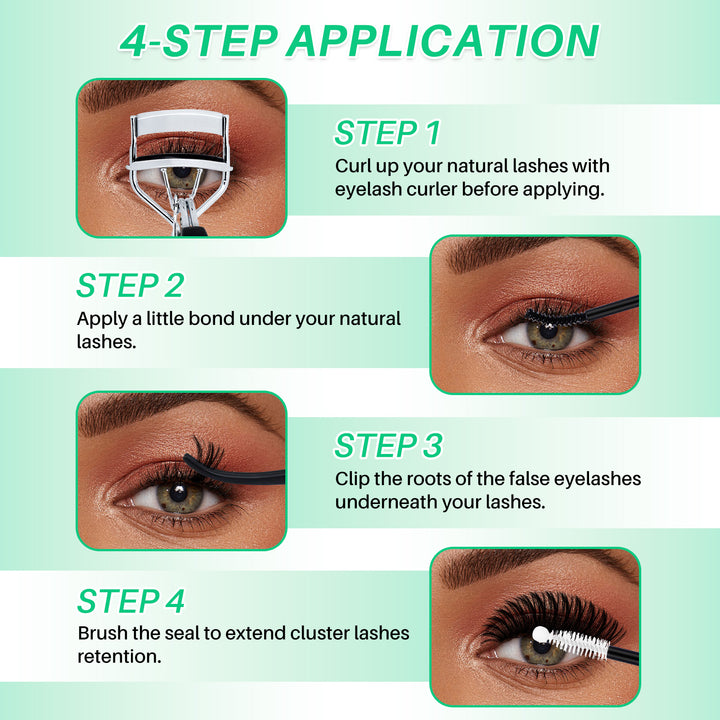 4-STEP APPLICATION

STEP 1
Curl up your natural lashes with eyelash curler before applying.

STEP 2
Apply a little bond under your natural lashes.

STEP 3
Clip the roots of the false eyelashes underneath your lashes.

STEP 4
Brush the seal to extend cluster lashes retention.