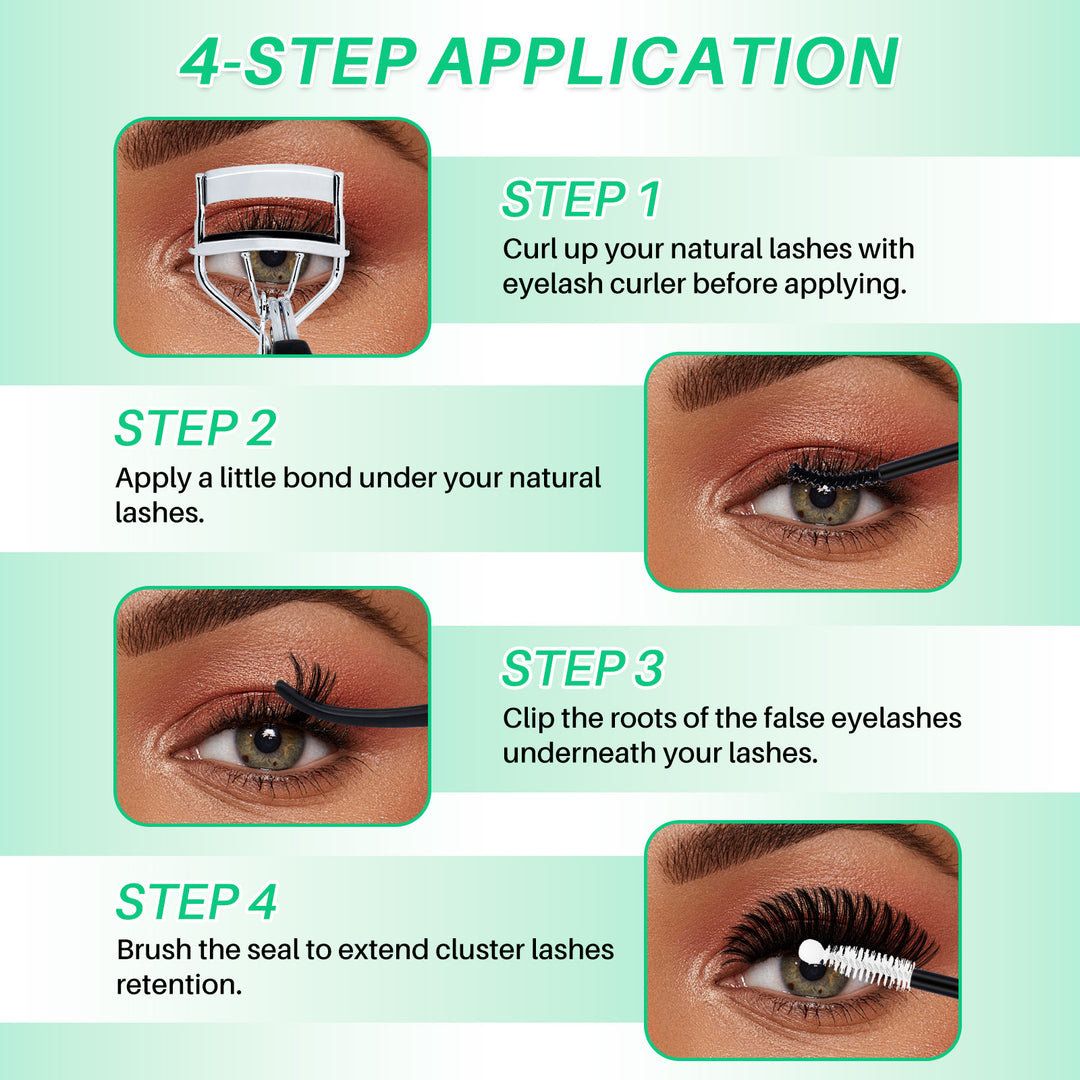 4-STEP APPLICATION

STEP 1
Curl up your natural lashes with eyelash curler before applying.

STEP 2
Apply a little bond under your natural lashes.

STEP 3
Clip the roots of the false eyelashes underneath your lashes.

STEP 4
Brush the seal to extend cluster lashes retention.