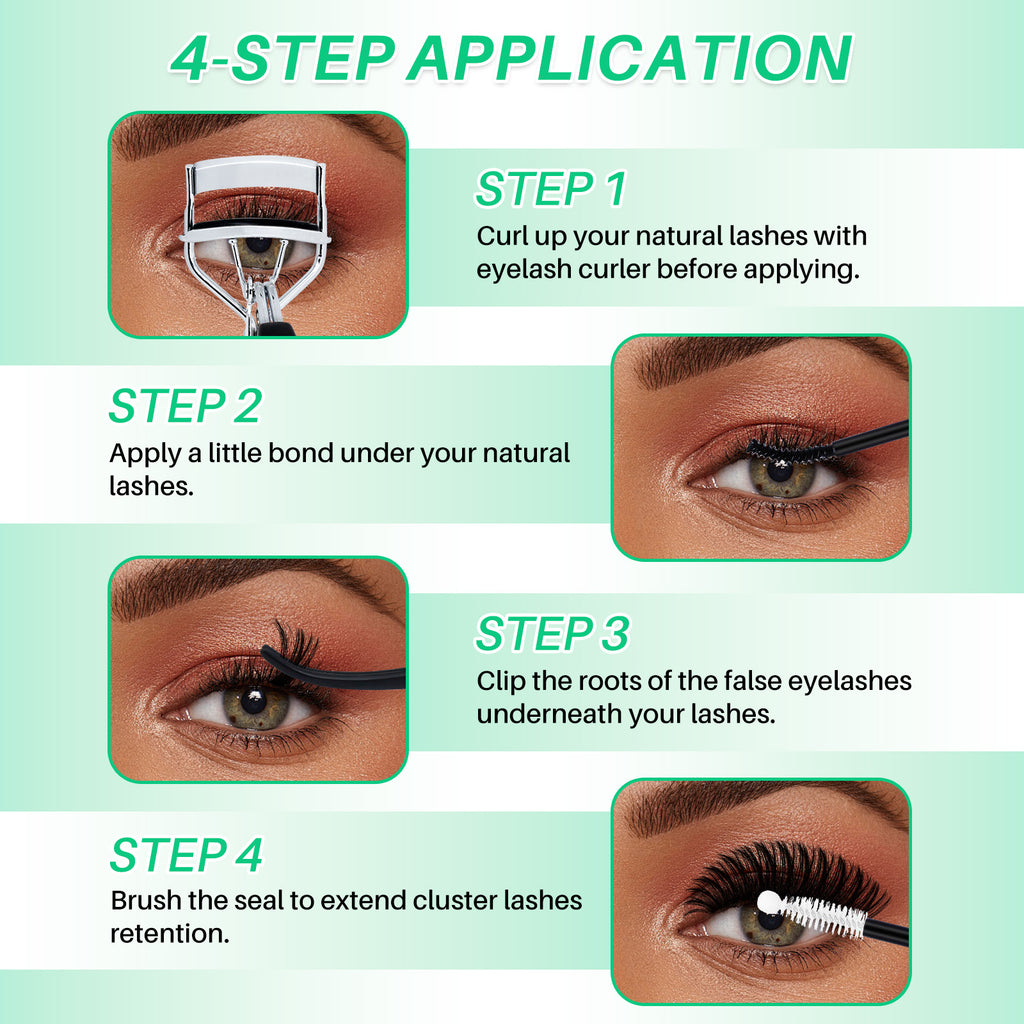 4-STEP APPLICATION

STEP 1
Curl up your natural lashes with eyelash curler before applying.

STEP 2
Apply a little bond under your natural lashes.

STEP 3
Clip the roots of the false eyelashes underneath your lashes.

STEP 4
Brush the seal to extend cluster lashes retention.