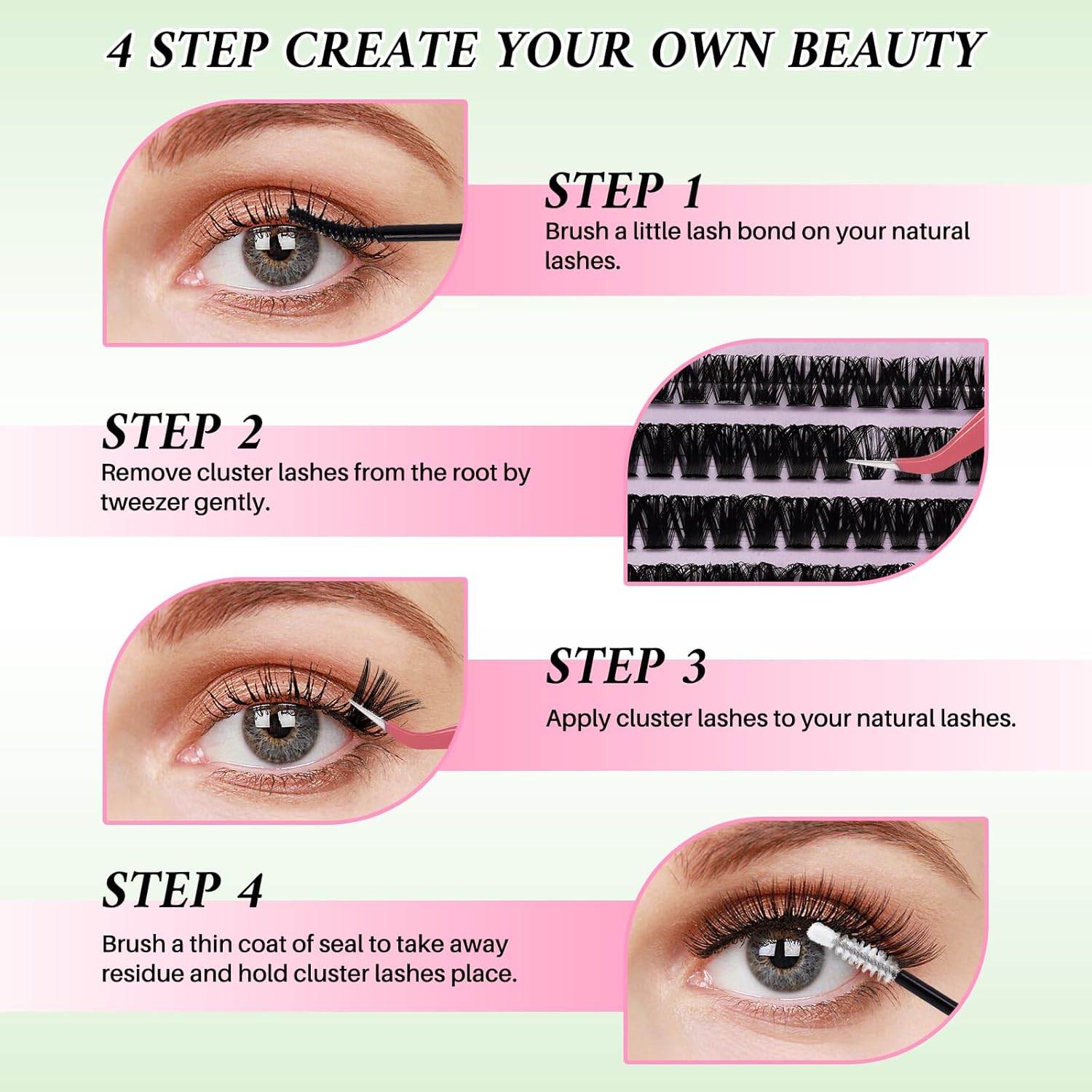 4 STEP CREATE YOUR OWN BEAUTY

STEP 1
Brush a little lash bond on your natural lashes.

STEP 2
Remove cluster lashes from the root by tweezer gently.

STEP 3
Apply cluster lashes to your natural lashes.

STEP 4
Brush a thin coat of seal to take away residue and hold cluster lashes place.