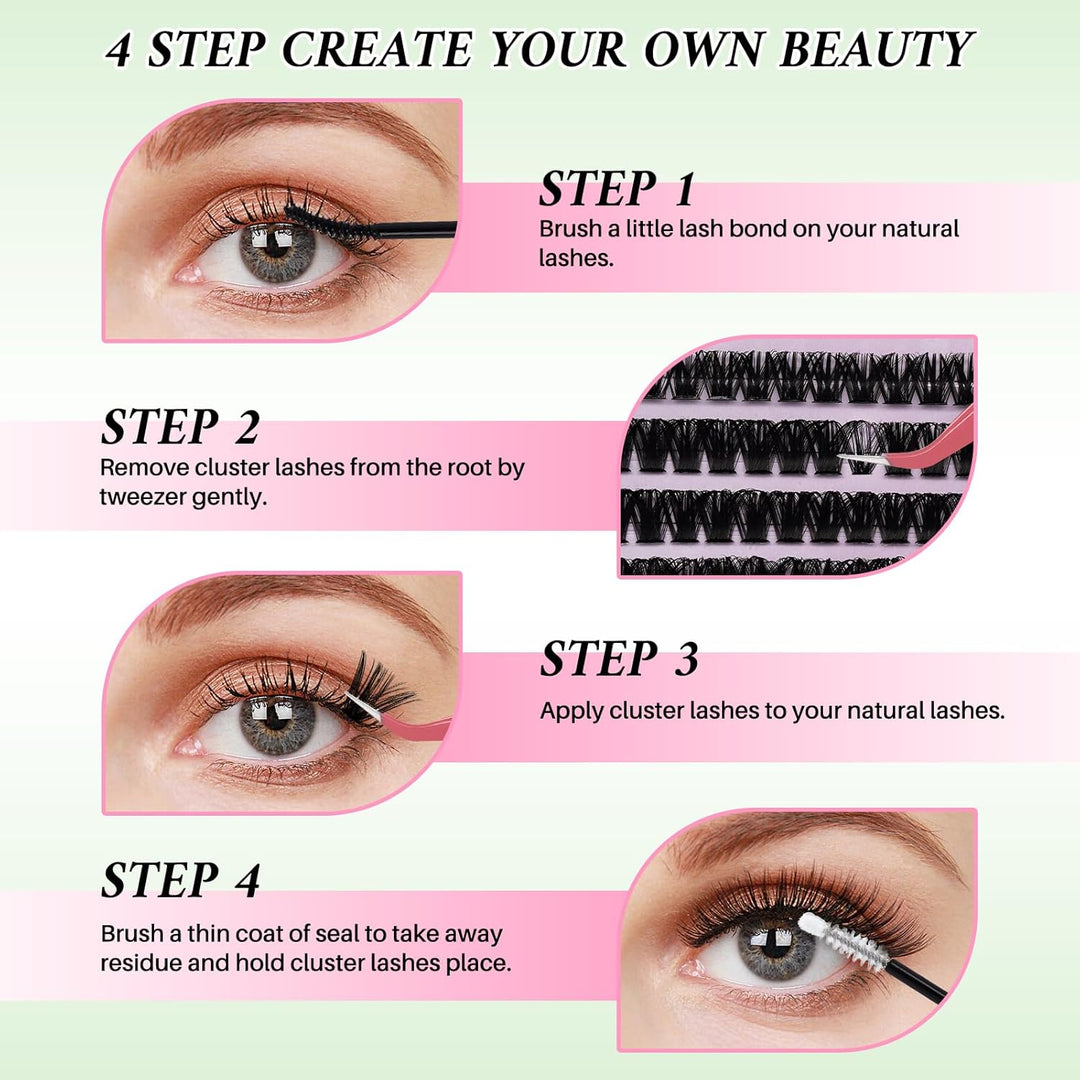 4 STEP CREATE YOUR OWN BEAUTY

STEP 1
Brush a little lash bond on your natural lashes.

STEP 2
Remove cluster lashes from the root by tweezer gently.

STEP 3
Apply cluster lashes to your natural lashes.

STEP 4
Brush a thin coat of seal to take away residue and hold cluster lashes place.