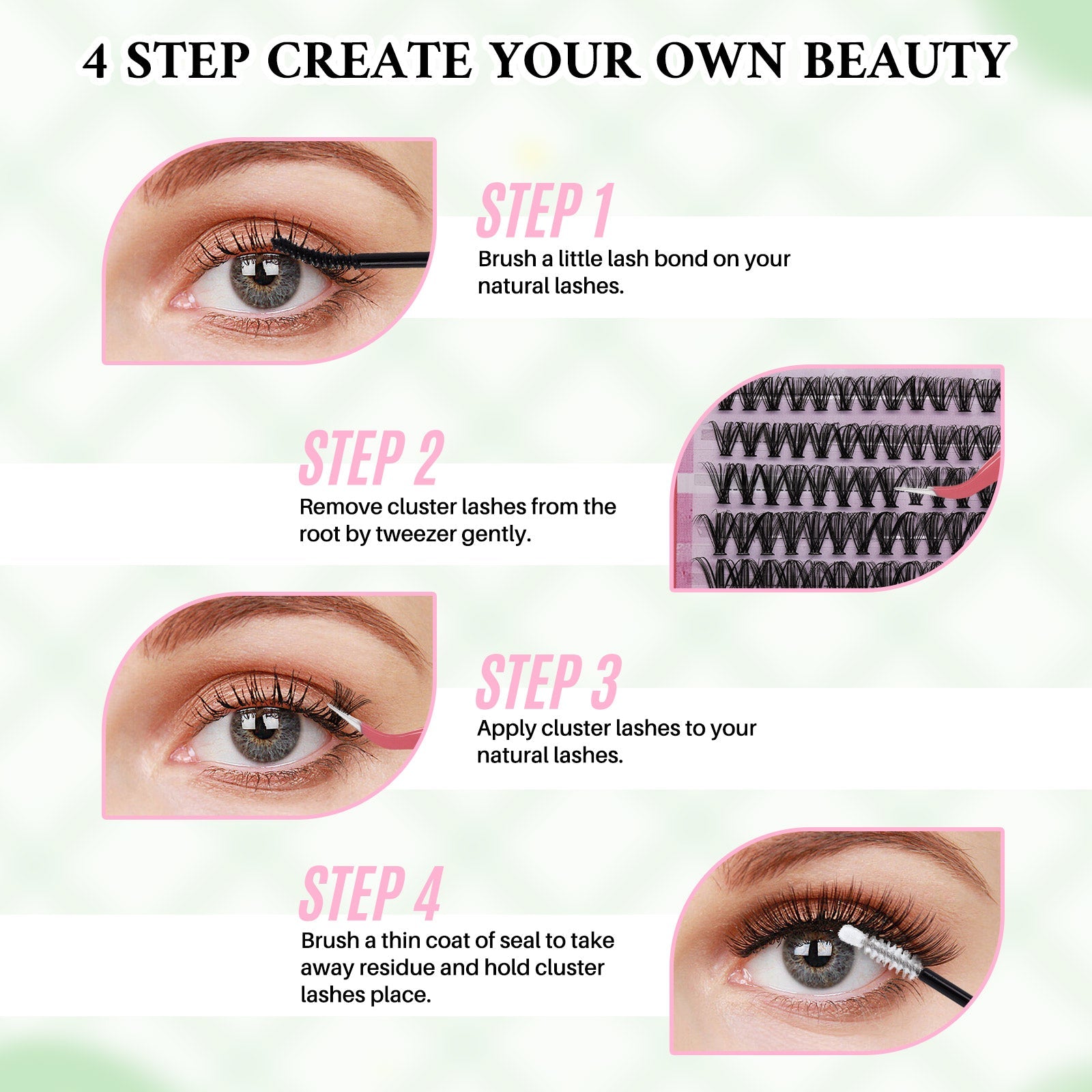 4 STEP CREATE YOUR OWN BEAUTY

STEP 1
Brush a little lash bond on your natural lashes.

STEP 2
Remove cluster lashes from the root by tweezer gently.

STEP 3
Apply cluster lashes to your natural lashes.

STEP 4
Brush a thin coat of seal to take away residue and hold cluster lashes place.