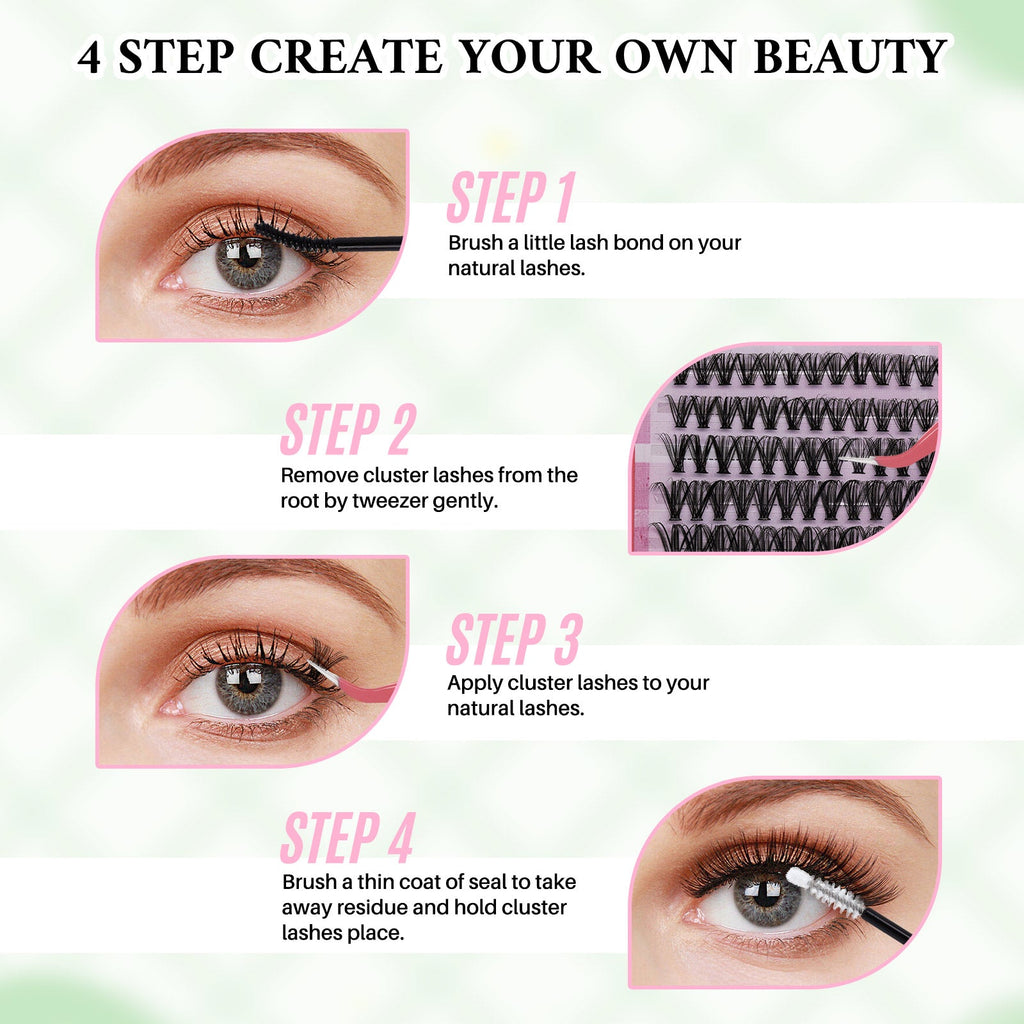 4 STEP CREATE YOUR OWN BEAUTY

STEP 1
Brush a little lash bond on your natural lashes.

STEP 2
Remove cluster lashes from the root by tweezer gently.

STEP 3
Apply cluster lashes to your natural lashes.

STEP 4
Brush a thin coat of seal to take away residue and hold cluster lashes place.