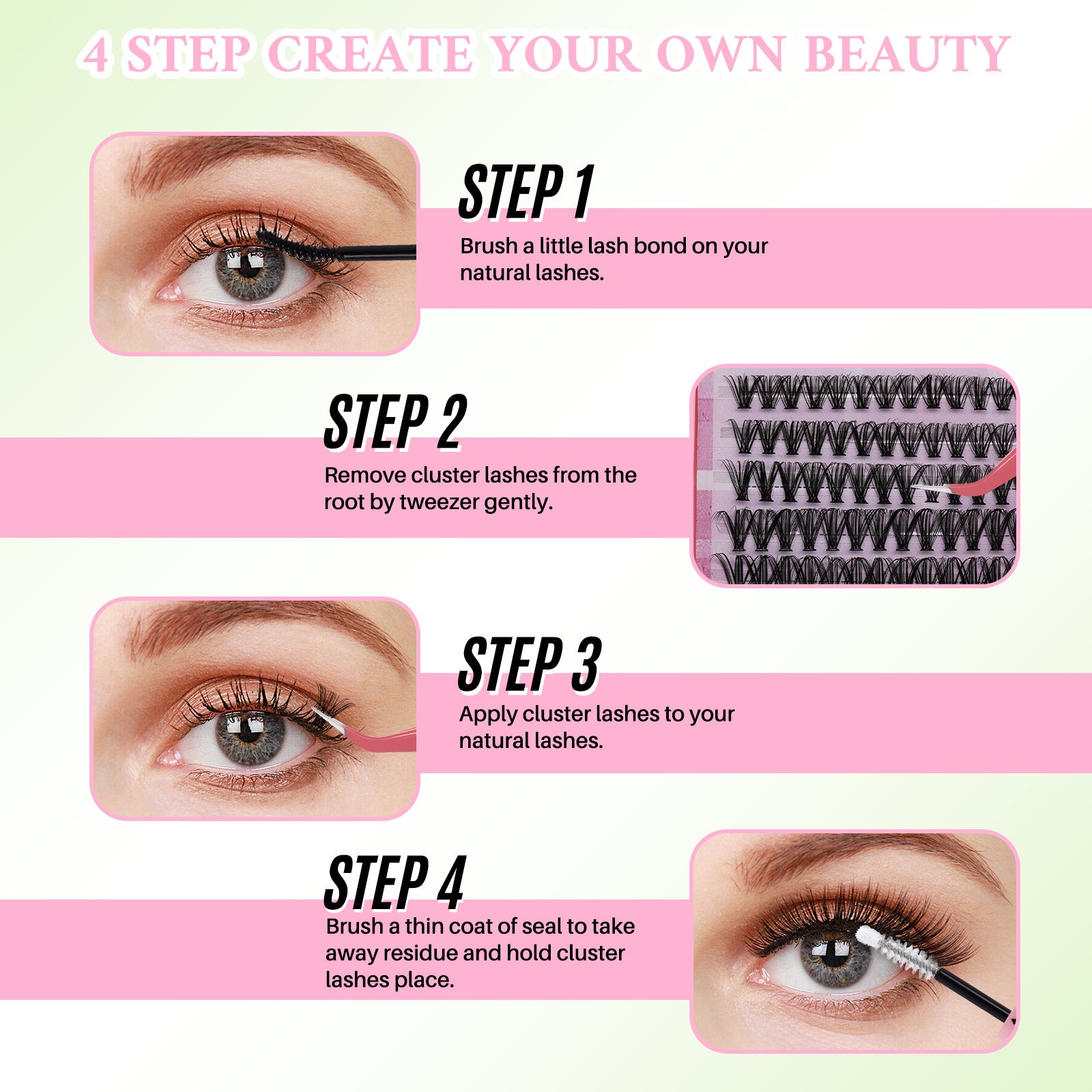 4 STEP CREATE YOUR OWN BEAUTY

STEP 1
Brush a little lash bond on your natural lashes.

STEP 2
Remove cluster lashes from the root by tweezer gently.

STEP 3
Apply cluster lashes to your natural lashes.

STEP 4
Brush a thin coat of seal to take away residue and hold cluster lashes place.