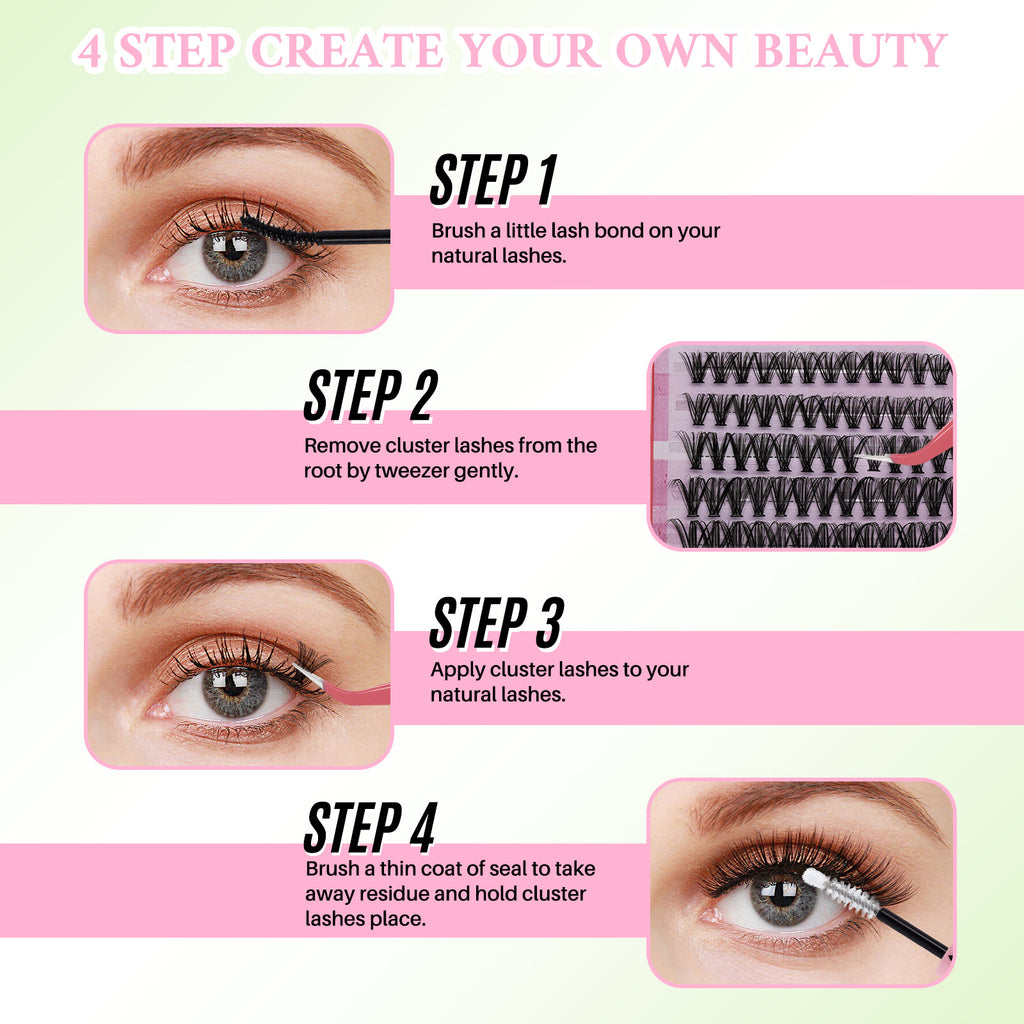 4 STEP CREATE YOUR OWN BEAUTY

STEP 1
Brush a little lash bond on your natural lashes.

STEP 2
Remove cluster lashes from the root by tweezer gently.

STEP 3
Apply cluster lashes to your natural lashes.

STEP 4
Brush a thin coat of seal to take away residue and hold cluster lashes place.