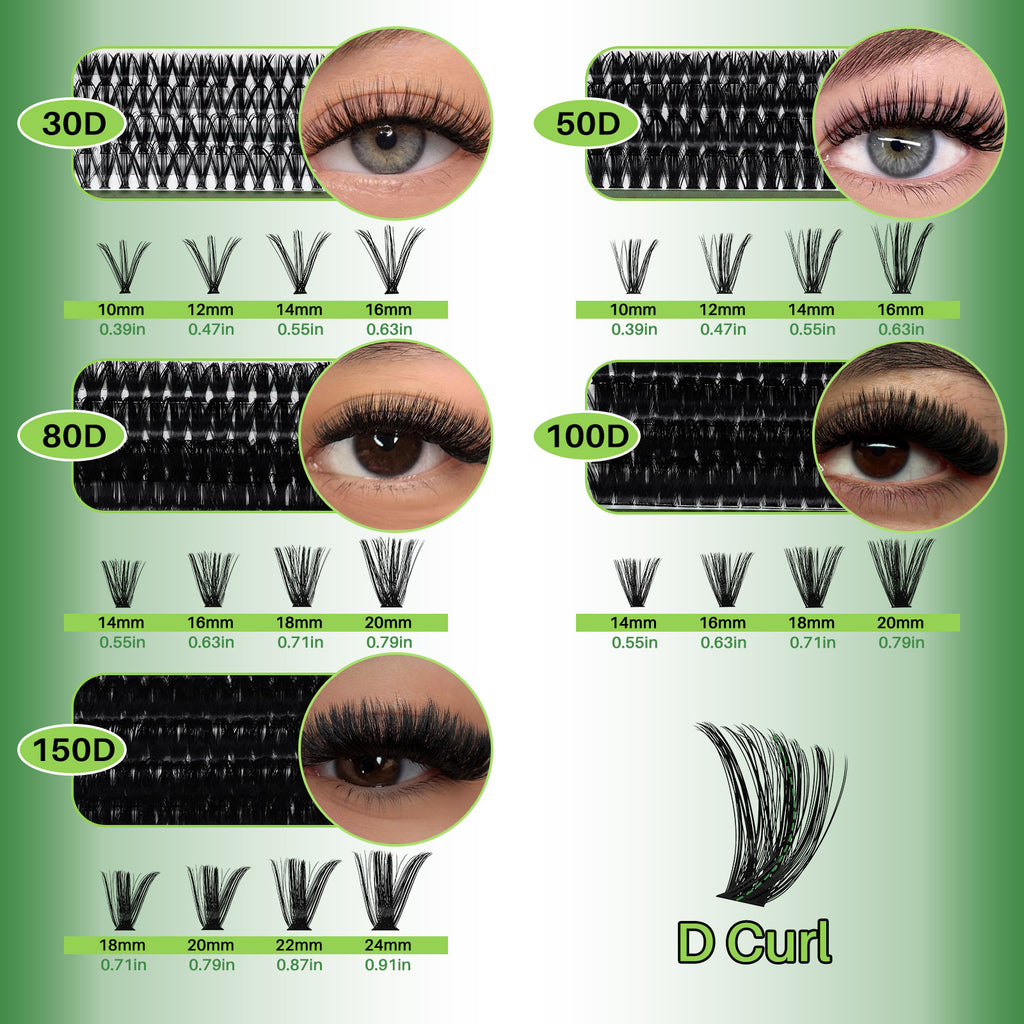 30D

10mm 12mm 14mm 16mm
0.39in 0.47in 0.55in 0.63in

50D

10mm 12mm 14mm 16mm
0.39in 0.47in 0.55in 0.63in

80D

14mm 16mm 18mm 20mm
0.55in 0.63in 0.71in 0.79in

100D

14mm 16mm 18mm 20mm
0.55in 0.63in 0.71in 0.79in

150D

18mm 20mm 22mm 24mm
0.71in 0.79in 0.87in 0.91in

D Curl